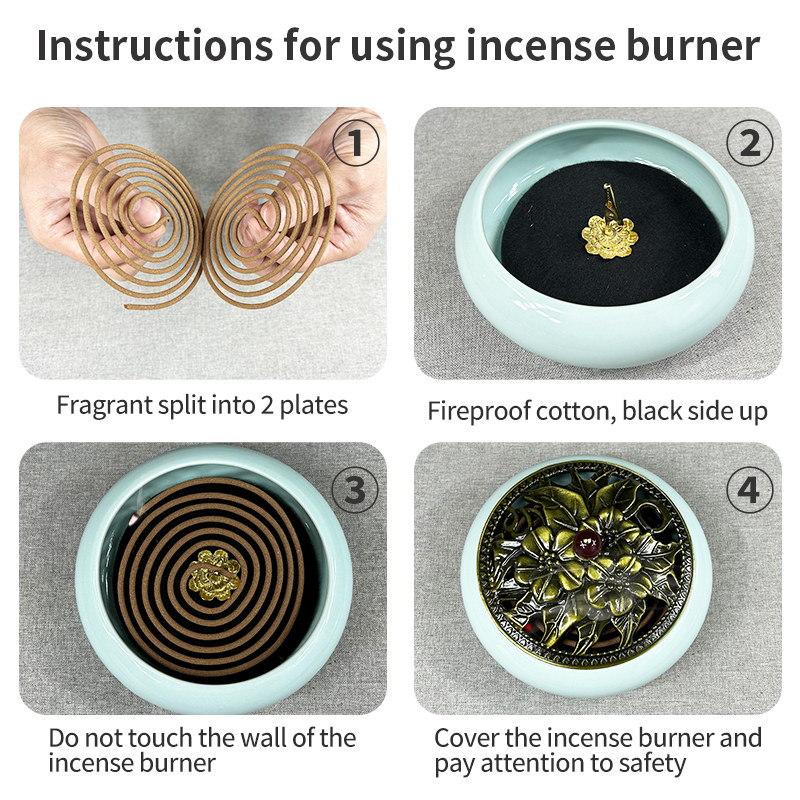 Instructions for using incense burner

1

Fragrant split into 2 plates

2

Fireproof cotton, black side up

3

Do not touch the wall of the incense burner

4

Cover the incense burner and pay attention to safety