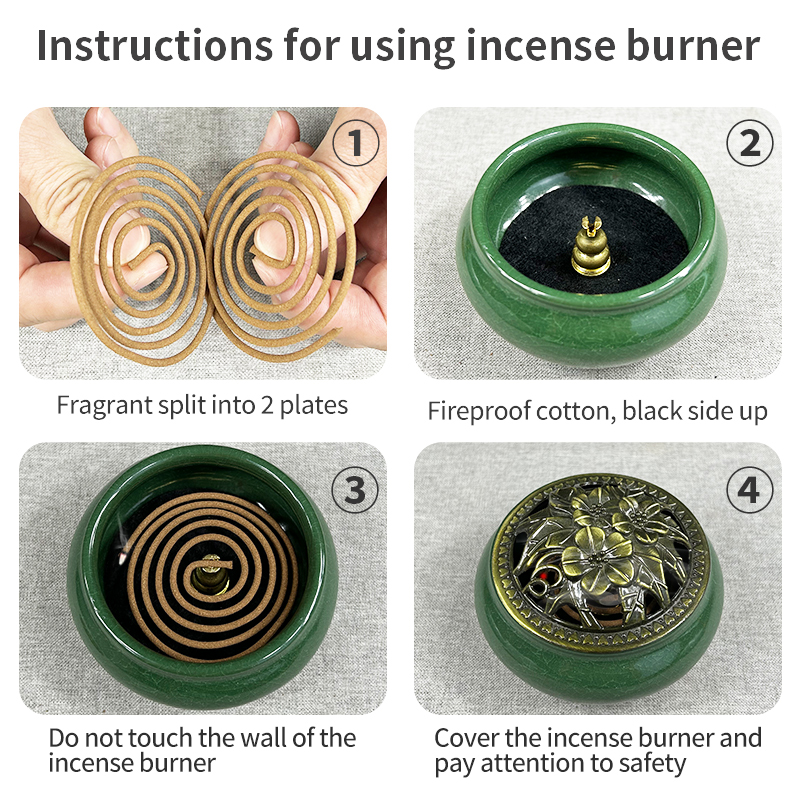 Instructions for using incense burner

1

Fragrant split into 2 plates

2

Fireproof cotton, black side up

3

Do not touch the wall of the incense burner

4

Cover the incense burner and pay attention to safety