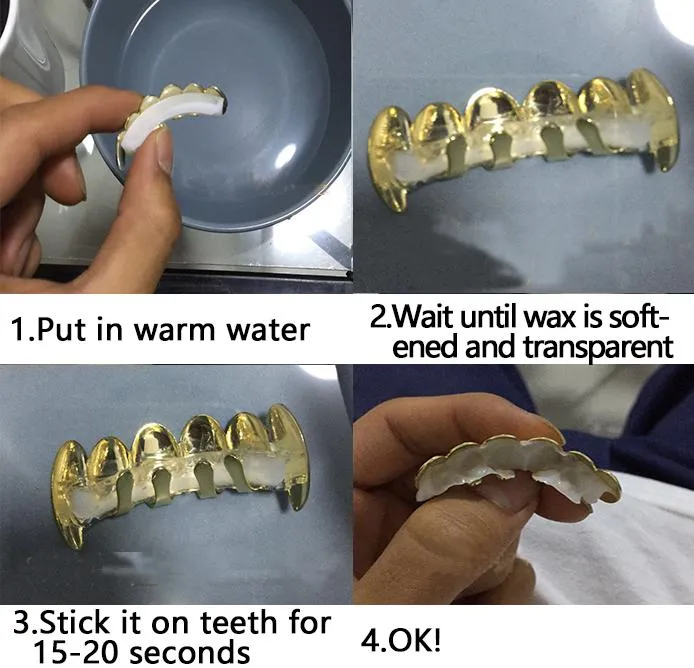 1.Put in warm water

2.Wait until wax is softened and transparent

3.Stick it on teeth for 15-20 seconds

4.OK!