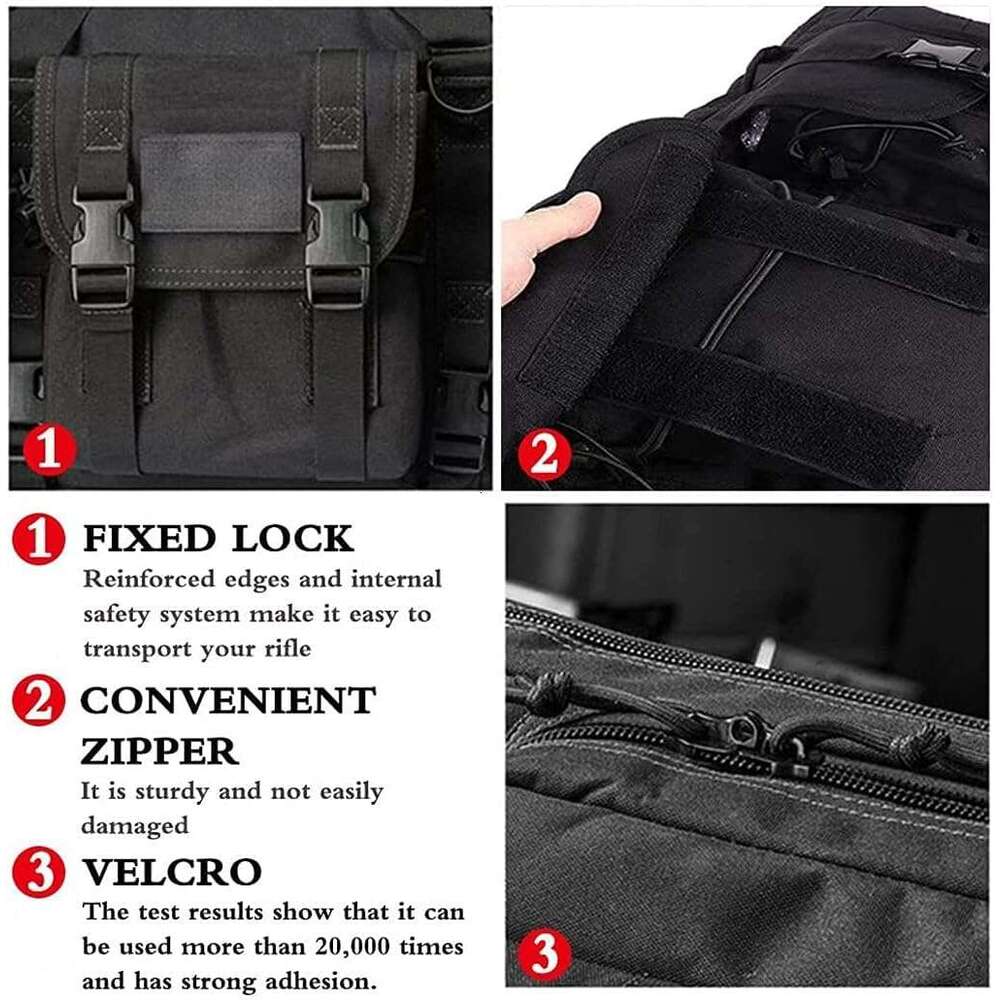 1

2

1 FIXED LOCK
Reinforced edges and internal safety system make it easy to transport your rifle

2 CONVENIENT ZIPPER
It is sturdy and not easily damaged

3 VELCRO
The test results show that it can be used more than 20,000 times and has strong adhesion.

3