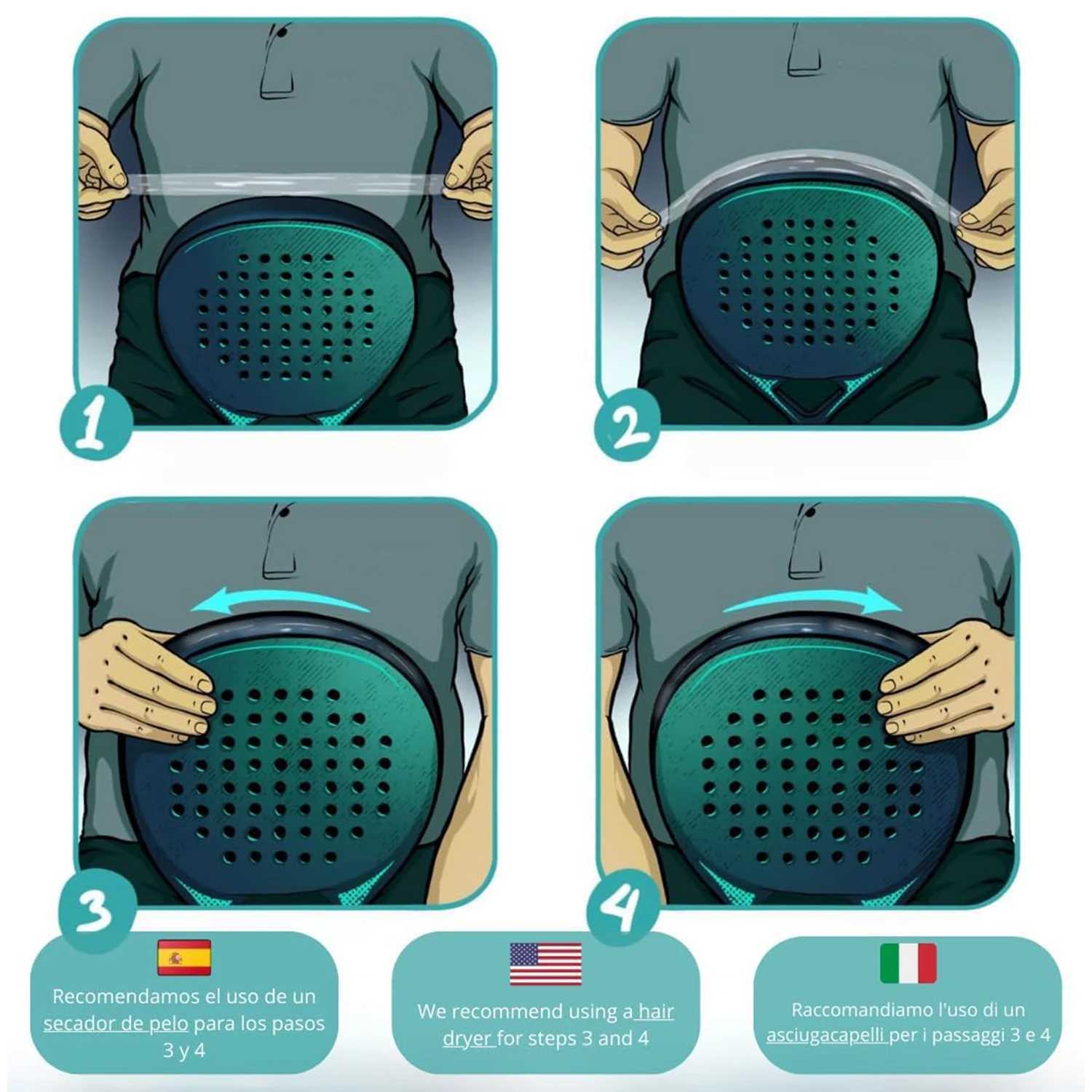 1

2

3

4

Recomendamos el uso de un secador de pelo para los pasos 3 y 4

We recommend using a hair dryer for steps 3 and 4

Raccomandiamo l'uso di un asciugacapelli per i passaggi 3 e 4