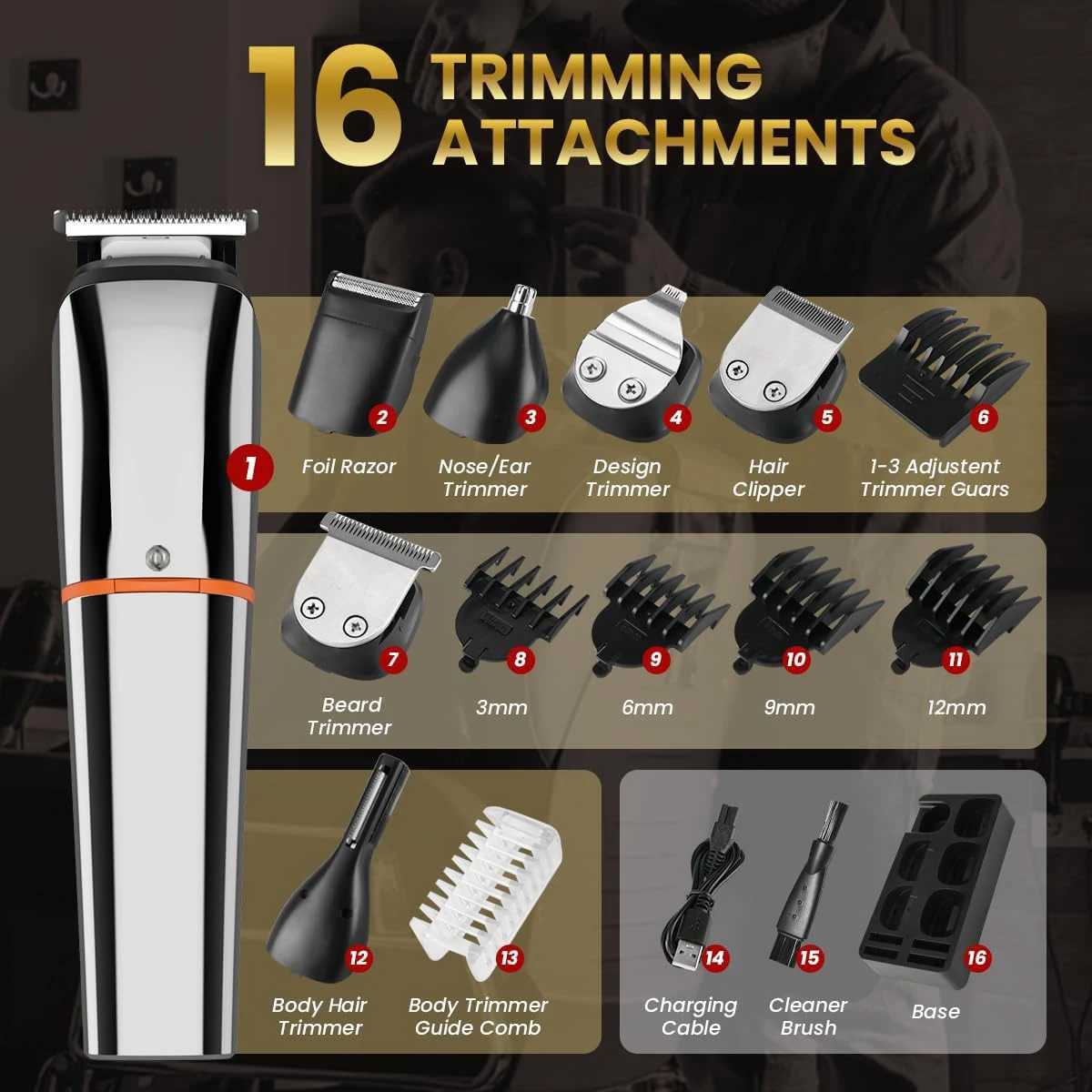 16 TRIMMING ATTACHMENTS

1

2
Foil Razor

3
Nose/Ear Trimmer

4
Design Trimmer

5
Hair Clipper

6
1-3 Adjustent Trimmer Guars

7
Beard Trimmer

8
3mm

9
6mm

10
9mm

11
12mm

12
Body Hair Trimmer

13
Body Trimmer Guide Comb

14
Charging Cable

15
Cleaner Brush

16
Base