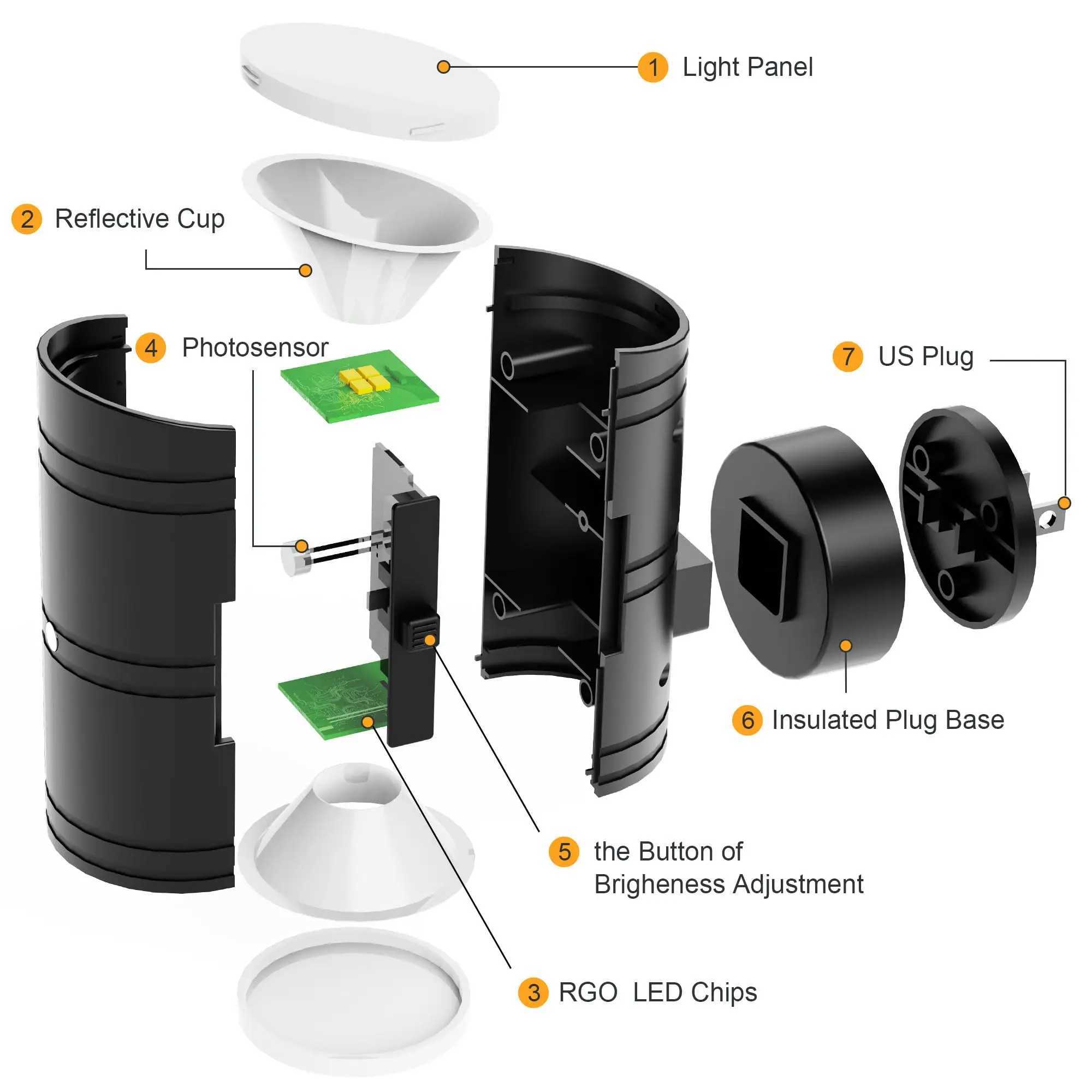 1 Light Panel

2 Reflective Cup

4 Photosensor

7 US Plug

6 Insulated Plug Base

5 the Button of Brigheness Adjustment

3 RGO LED Chips