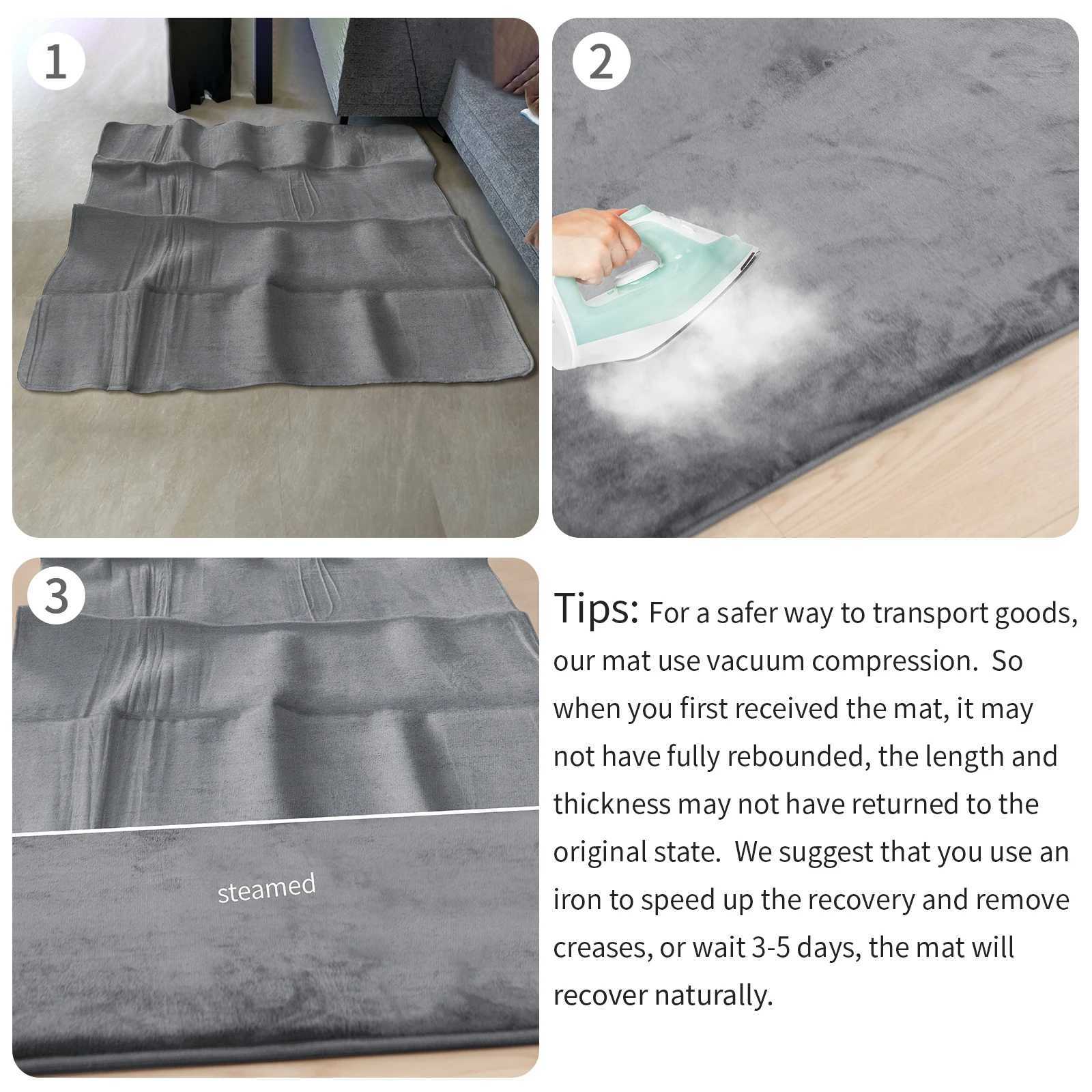 1

2

3

steamed

Tips: For a safer way to transport goods, our mat use vacuum compression. So when you first received the mat, it may not have fully rebounded, the length and thickness may not have returned to the original state. We suggest that you use an iron to speed up the recovery and remove creases, or wait 3-5 days, the mat will recover naturally.