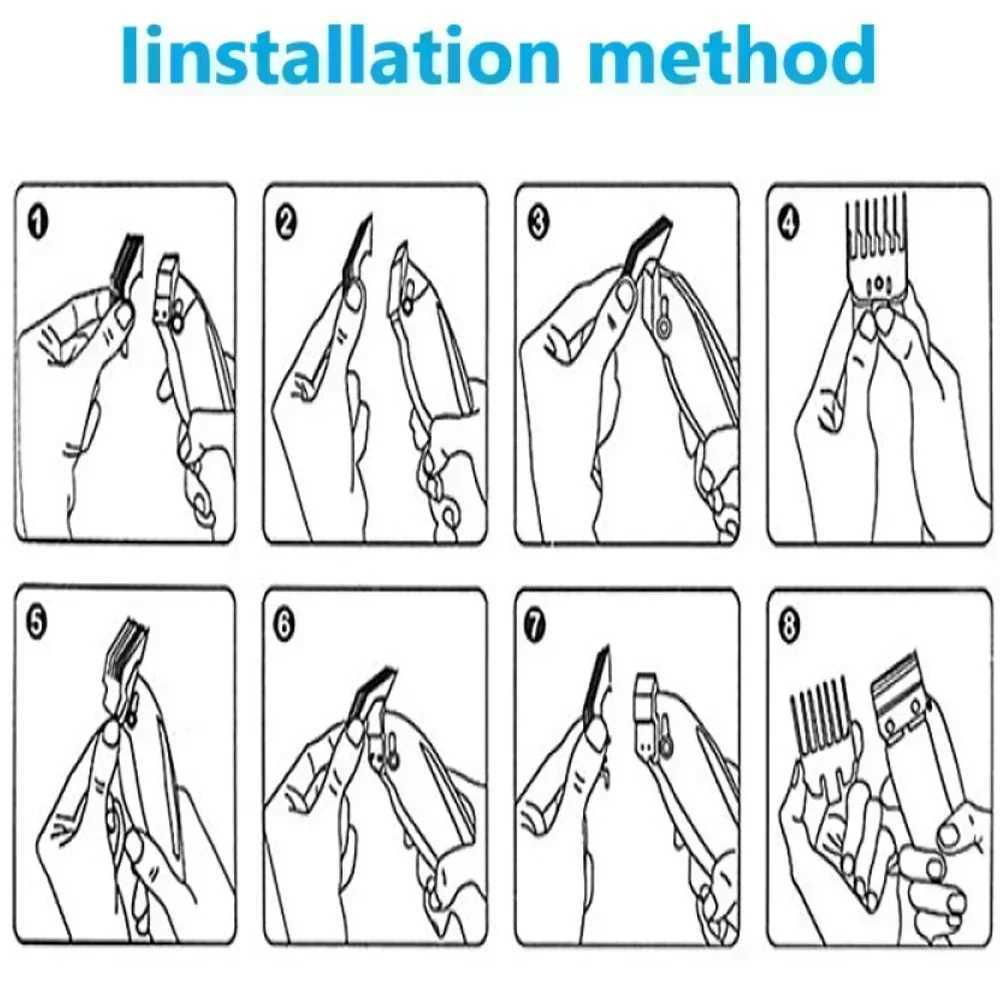 Iinstallation method

1

2

3

4

5

6

7

8