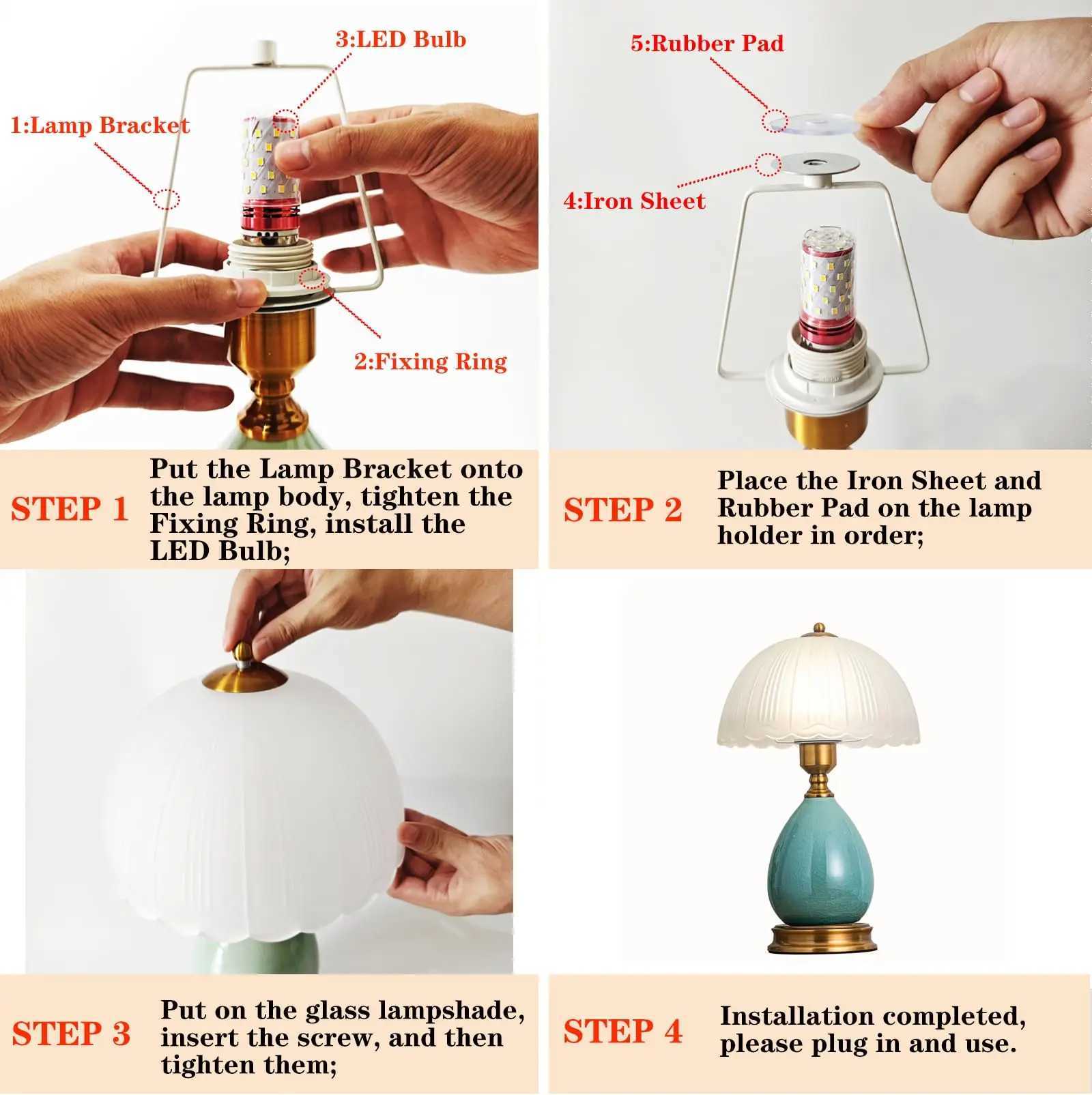 3:LED Bulb

1:Lamp Bracket

2:Fixing Ring

STEP 1 Put the Lamp Bracket onto the lamp body, tighten the Fixing Ring, install the LED Bulb;

5:Rubber Pad

4:Iron Sheet

STEP 2 Place the Iron Sheet and Rubber Pad on the lamp holder in order;

STEP 3 Put on the glass lampshade, insert the screw, and then tighten them;

STEP 4 Installation completed, please plug in and use.