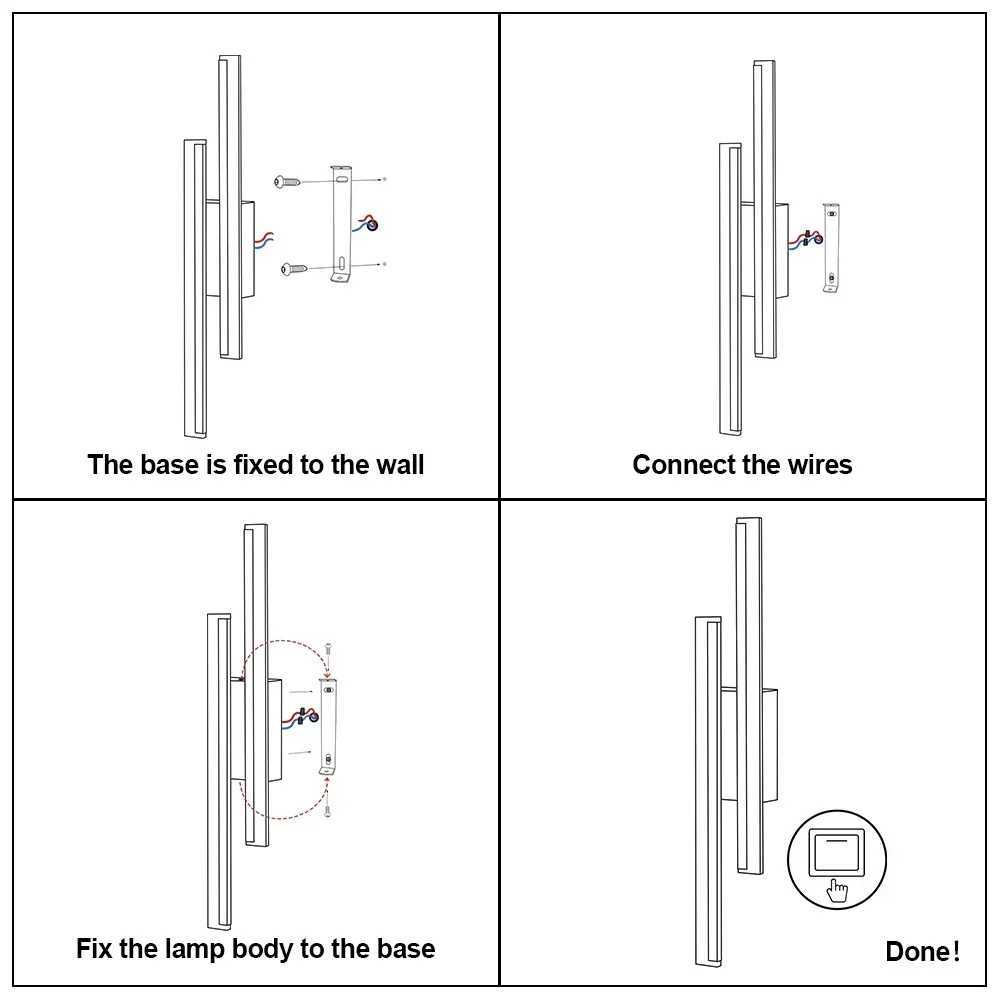 The base is fixed to the wall

Connect the wires

Fix the lamp body to the base

Done!