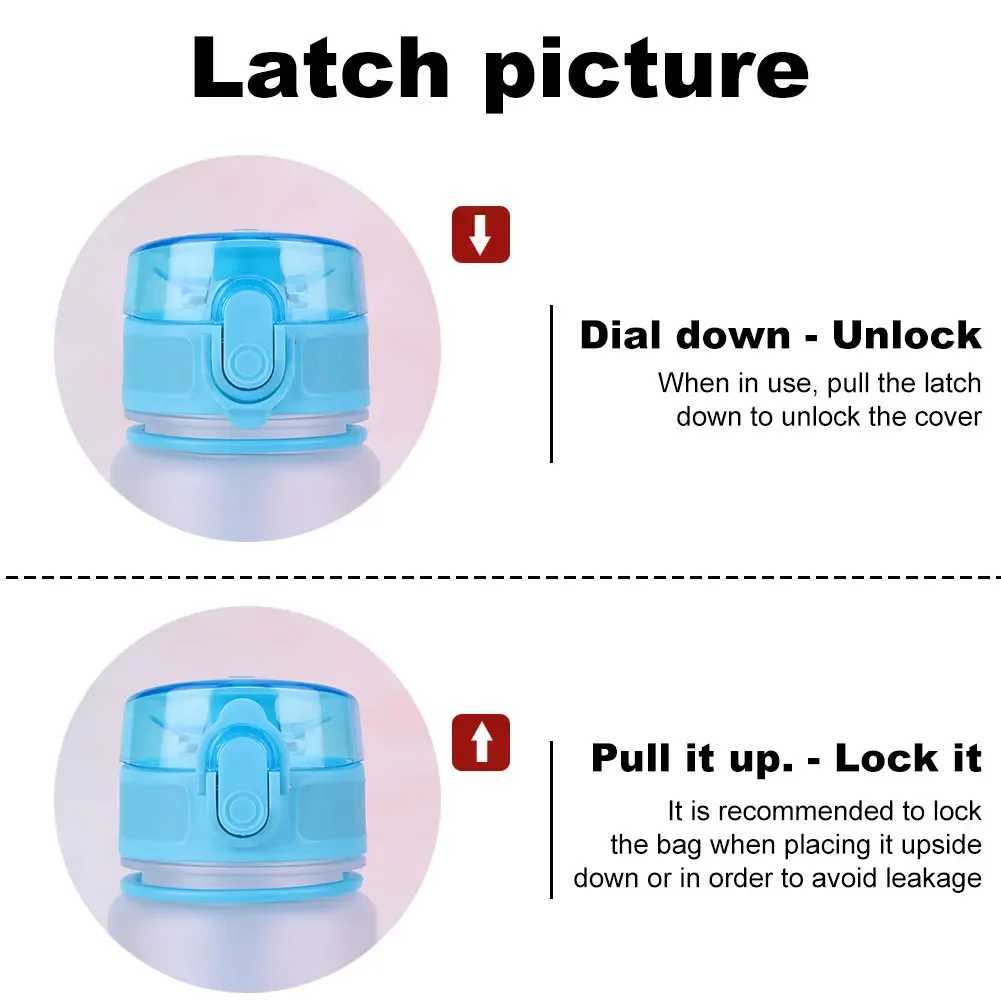 Latch picture

Dial down - Unlock

When in use, pull the latch down to unlock the cover

Pull it up. - Lock it

It is recommended to lock the bag when placing it upside down or in order to avoid leakage