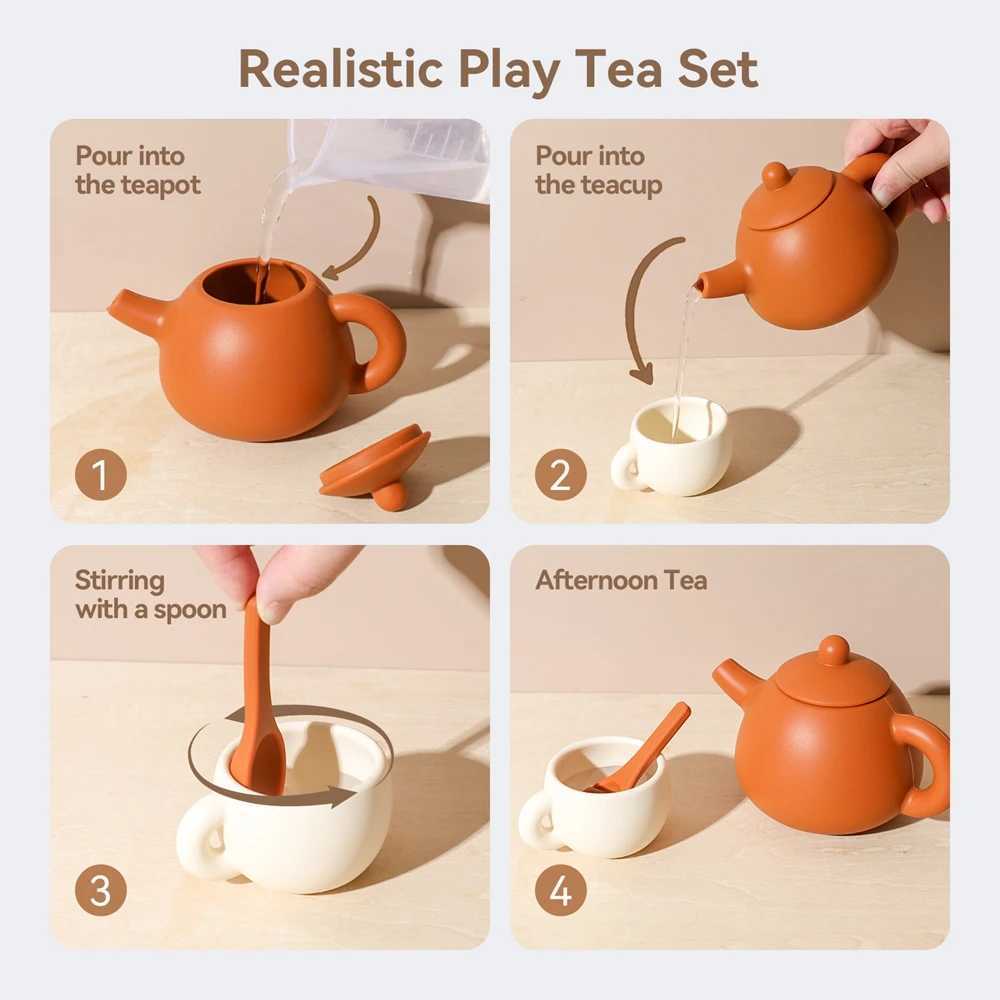 Realistic Play Tea Set

Pour into the teapot

1

Pour into the teacup

2

Stirring with a spoon

3

Afternoon Tea

4