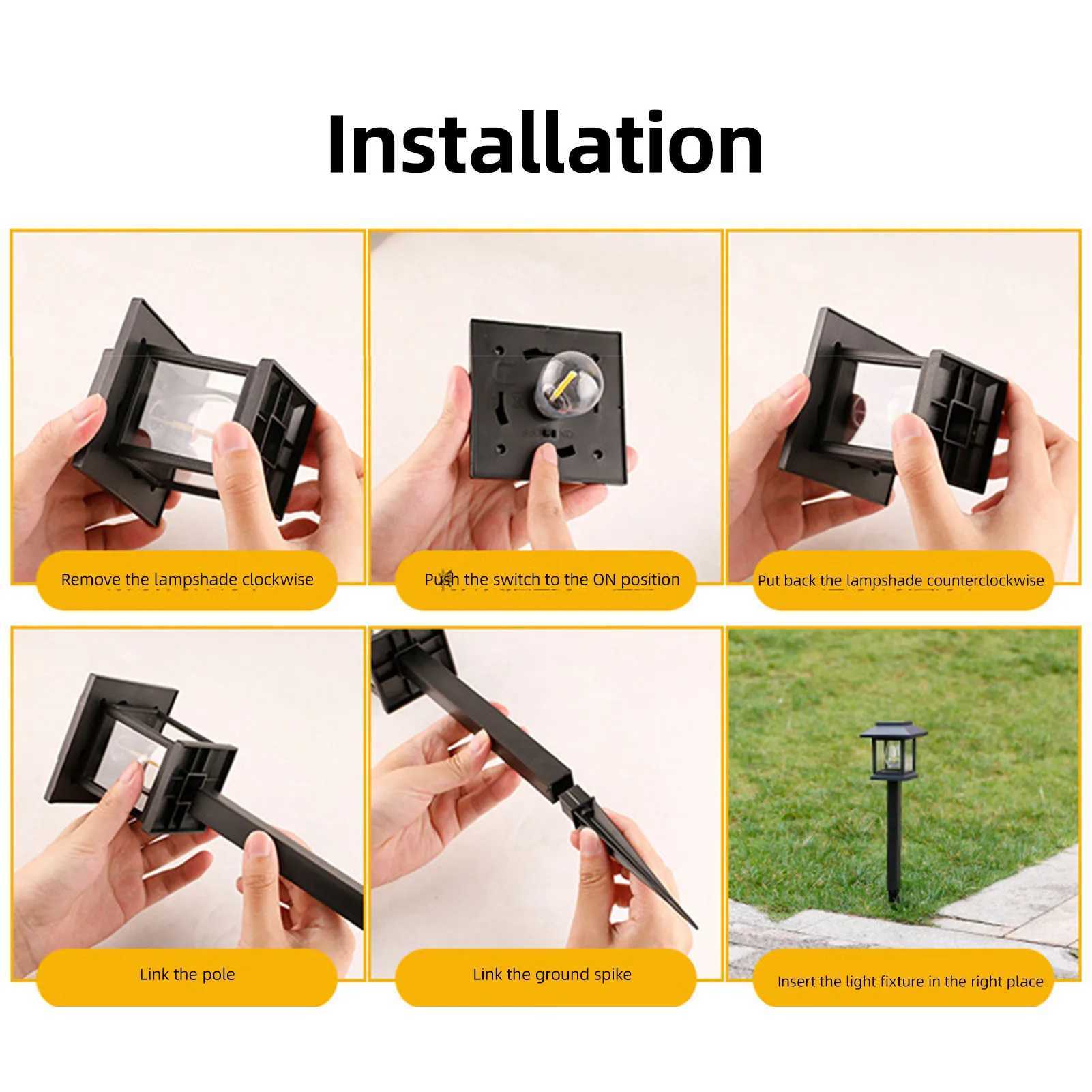 Installation

Remove the lampshade clockwise

Push the switch to the ON position

Put back the lampshade counterclockwise

Link the pole

Link the ground spike

Insert the light fixture in the right place