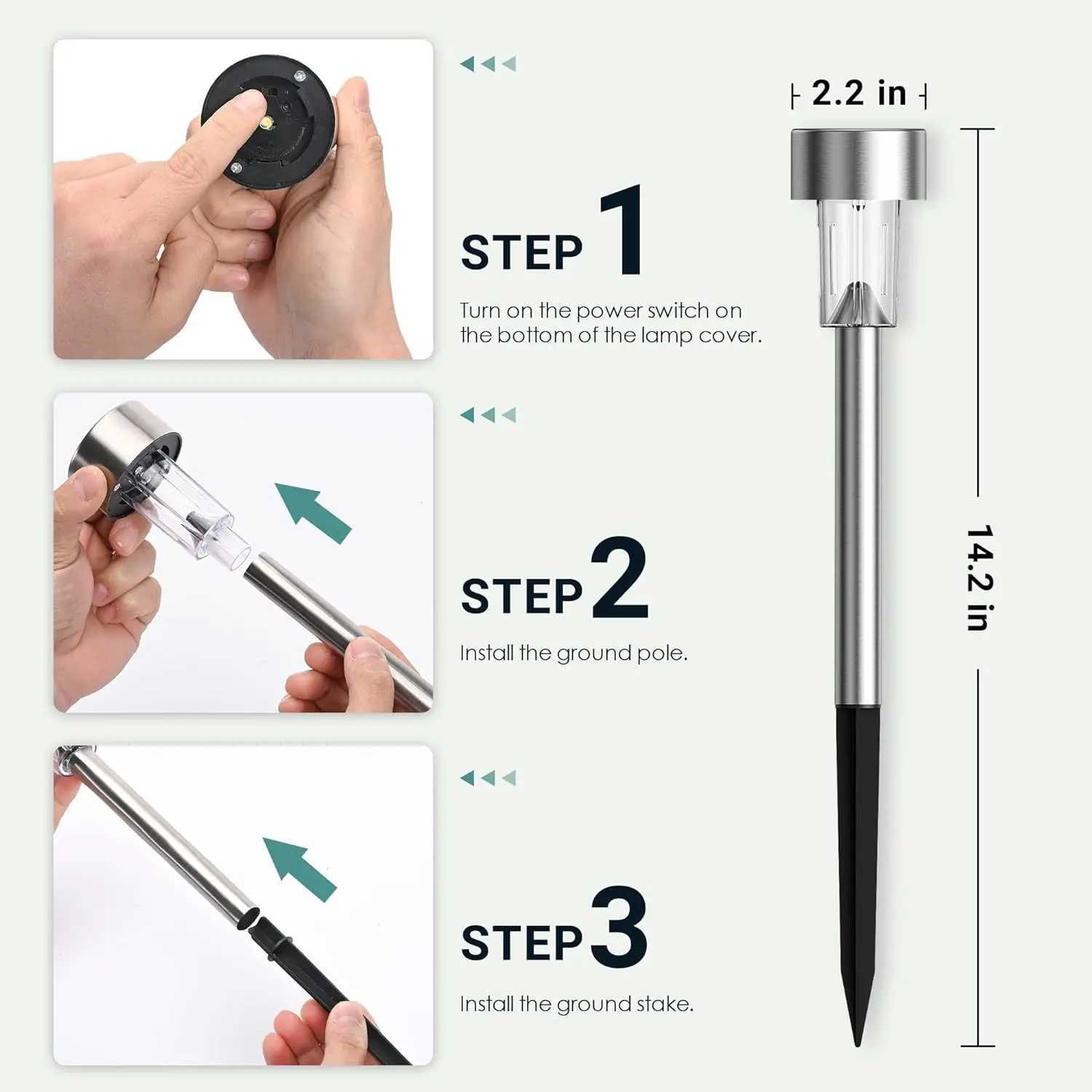 STEP 1

Turn on the power switch on the bottom of the lamp cover.

STEP 2

Install the ground pole.

STEP 3

Install the ground stake.

2.2 in

14.2 in