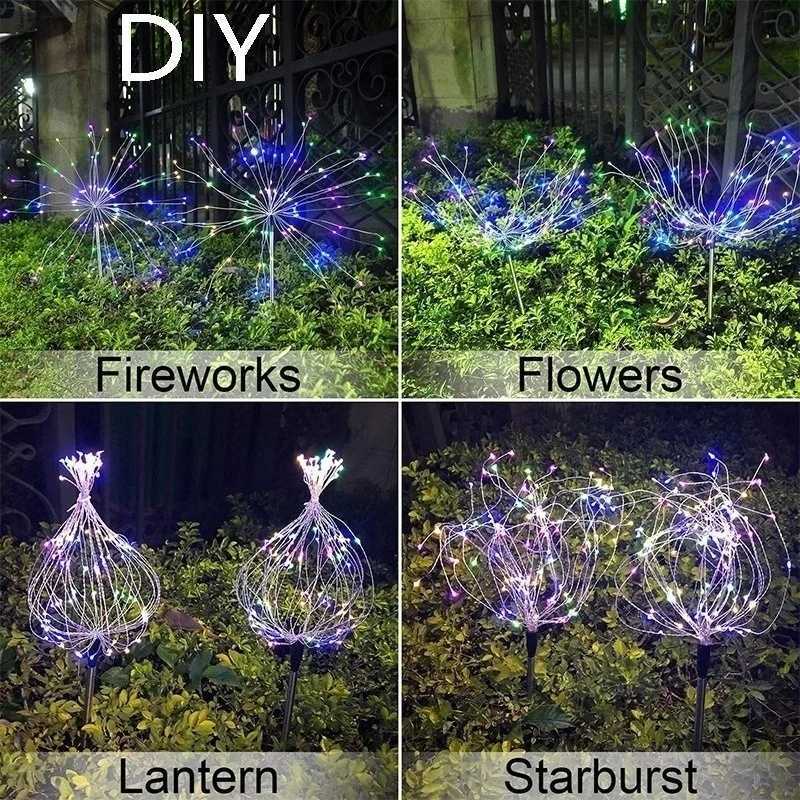 DIY

Fireworks

Flowers

Lantern

Starburst