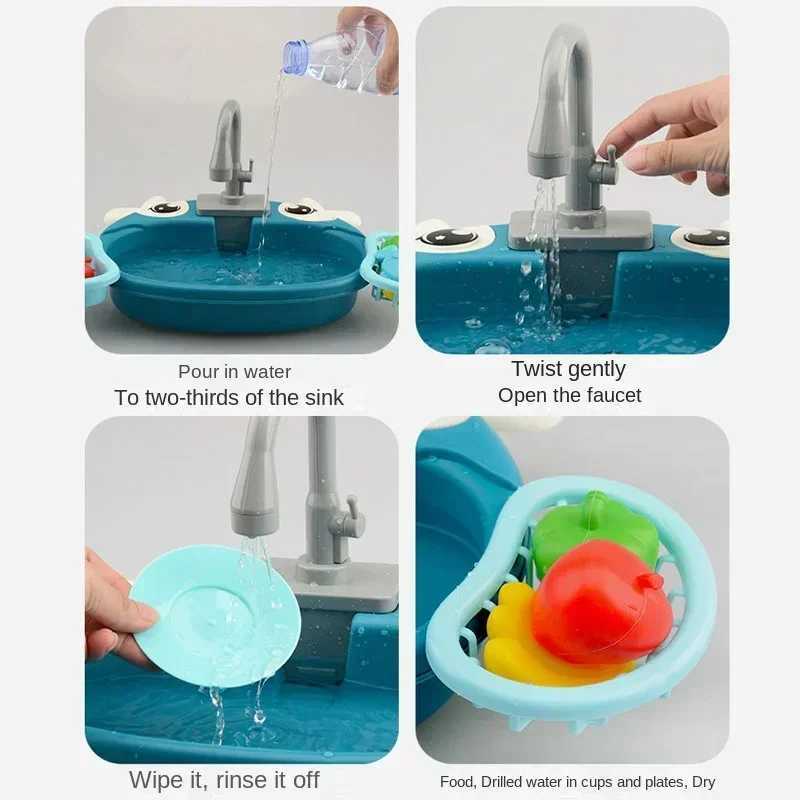 Pour in water
To two-thirds of the sink

Twist gently
Open the faucet

Wipe it, rinse it off

Food, Drilled water in cups and plates, Dry