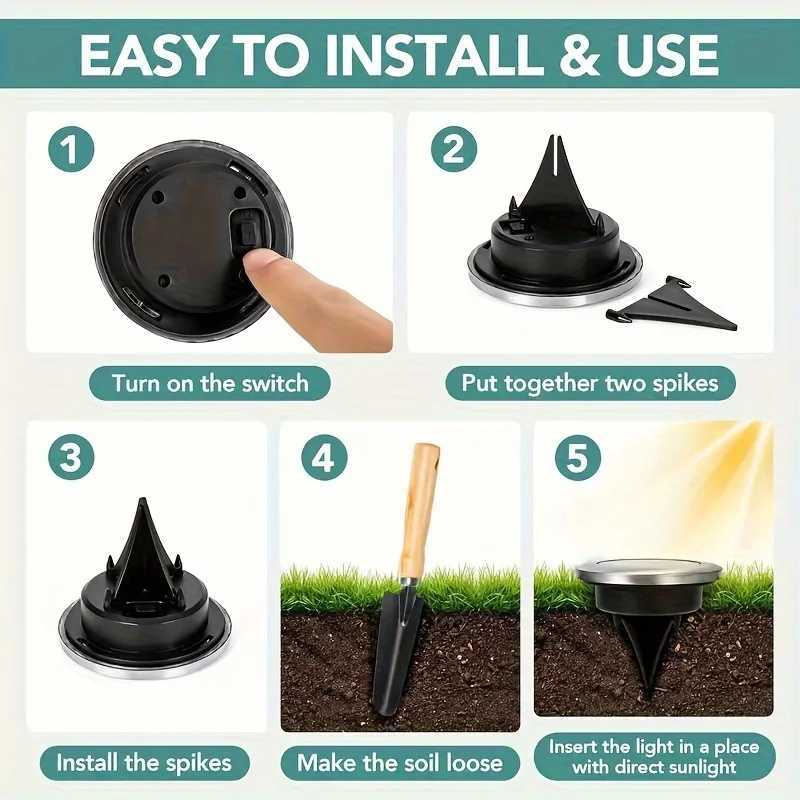 EASY TO INSTALL & USE

1

Turn on the switch

2

Put together two spikes

3

Install the spikes

4

Make the soil loose

5

Insert the light in a place with direct sunlight