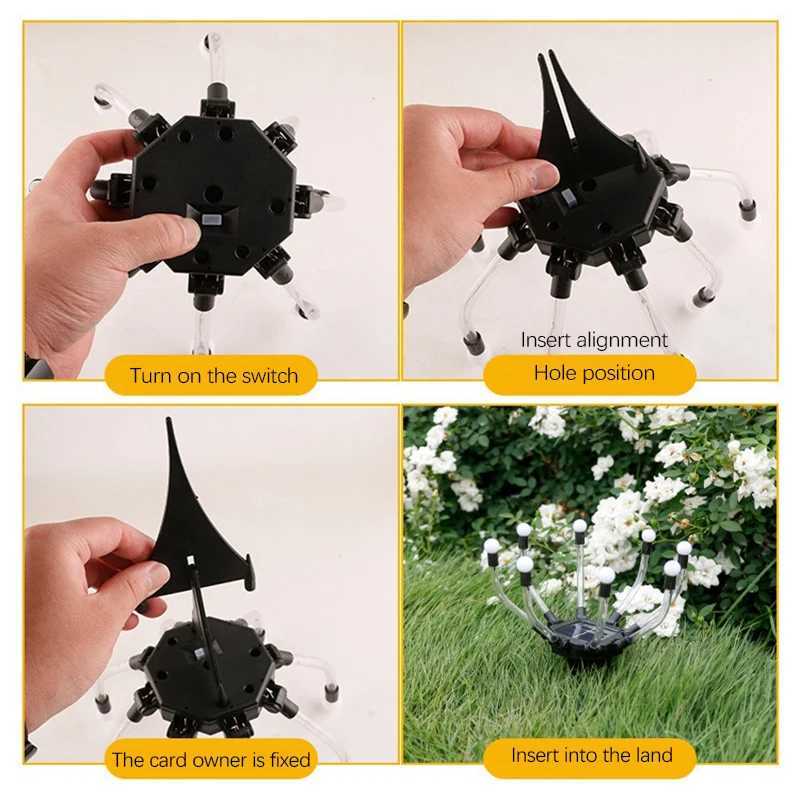 Turn on the switch

Insert alignment
Hole position

The card owner is fixed

Insert into the land