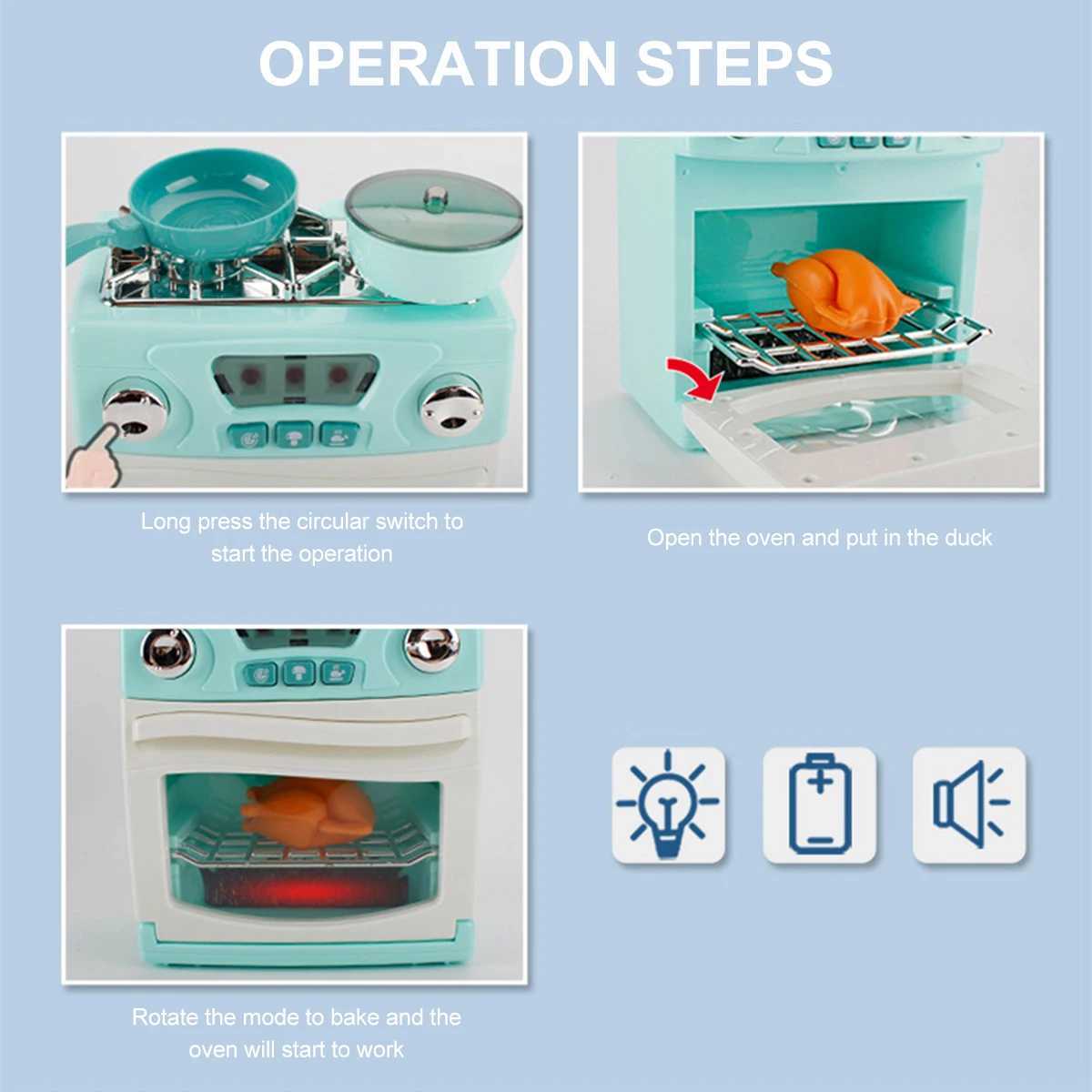 OPERATION STEPS

Long press the circular switch to start the operation

Open the oven and put in the duck

Rotate the mode to bake and the oven will start to work