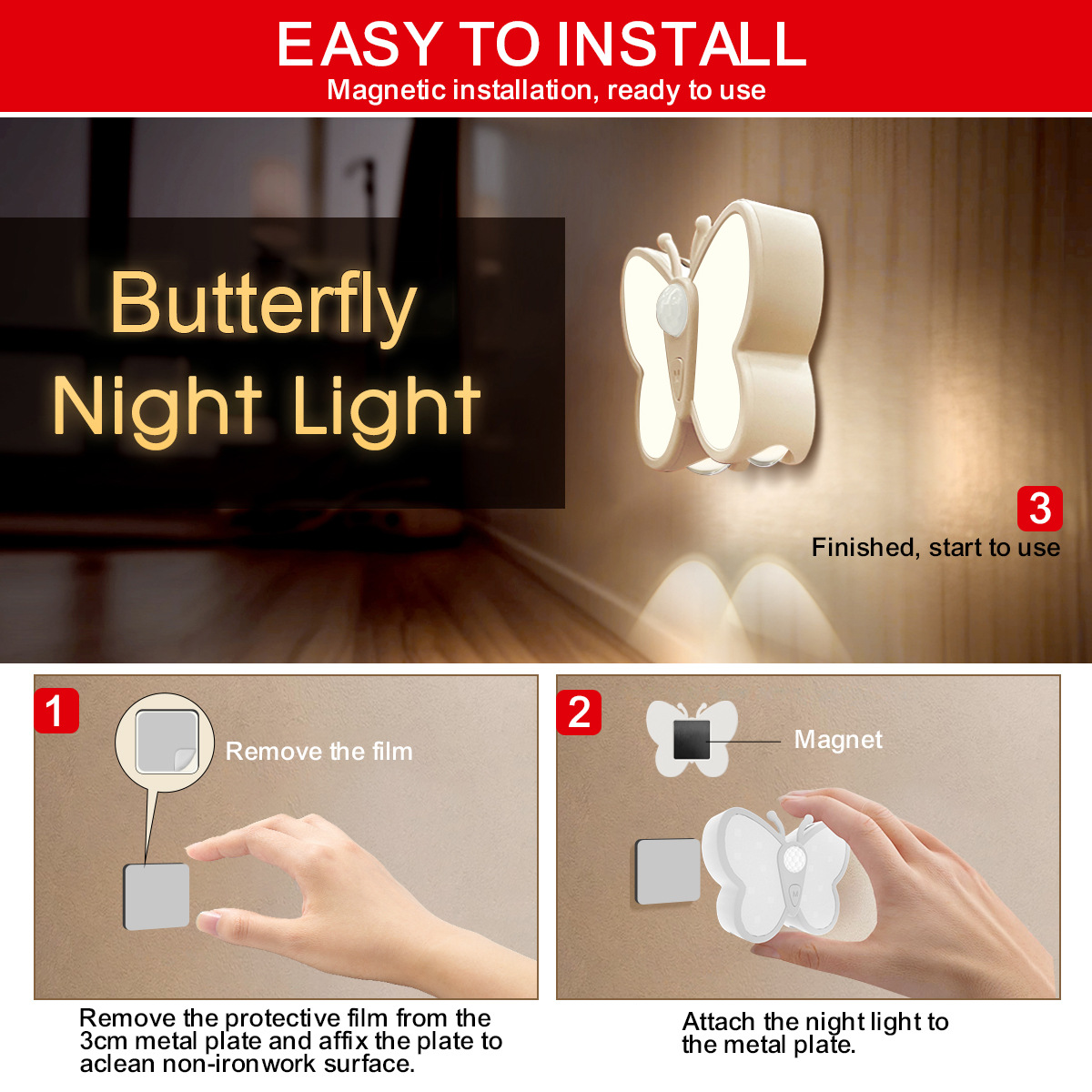 EASY TO INSTALL
Magnetic installation, ready to use

Butterfly
Night Light

3
Finished, start to use

1
Remove the film

Remove the protective film from the 3cm metal plate and affix the plate to aclean non-ironwork surface.

2
Magnet

Attach the night light to the metal plate.