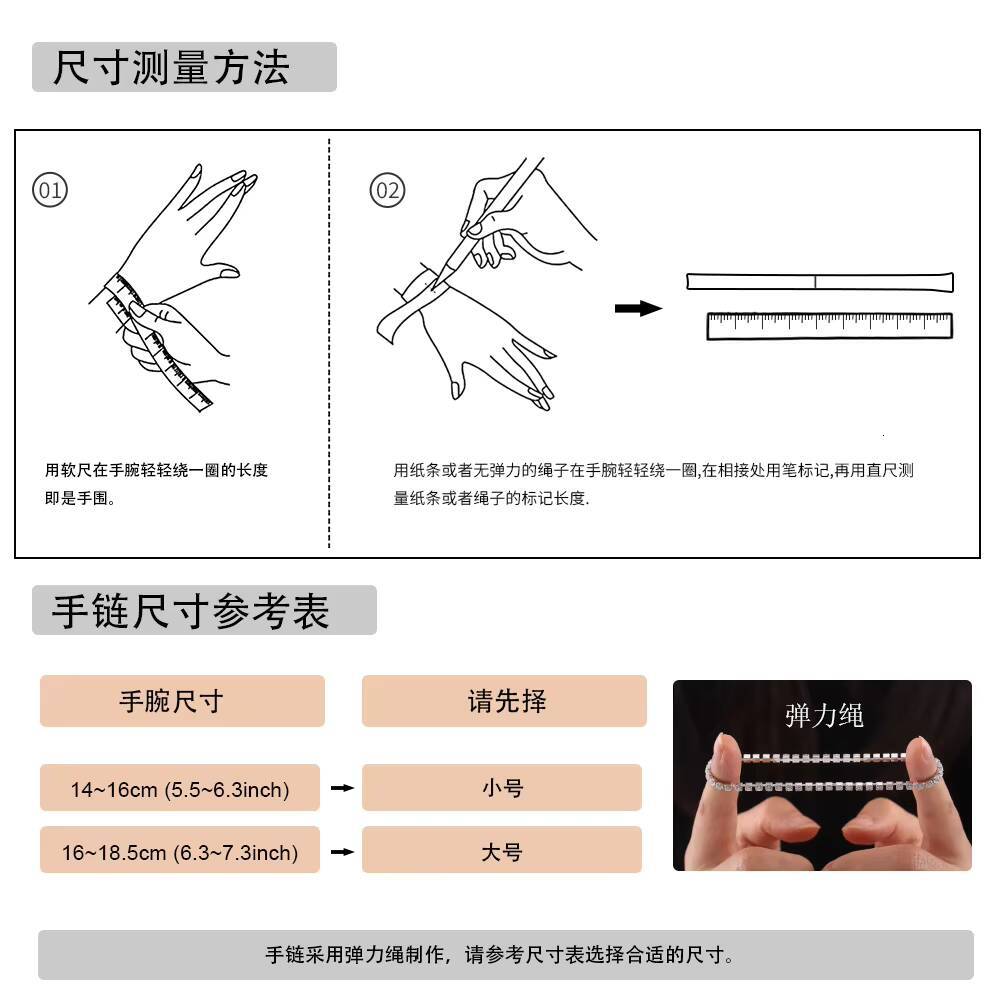 尺寸测量方法

01

用软尺在手腕轻轻绕一圈的长度即是手围。

02

用纸条或者无弹力的绳子在手腕轻轻绕一圈,在相接处用笔标记,再用直尺测量纸条或者绳子的标记长度.

手链尺寸参考表

| 手腕尺寸 | 请先择 |
|---|---|
| 14~16cm (5.5~6.3inch) | 小号 |
| 16~18.5cm (6.3~7.3inch) | 大号 |

弹力绳

手链采用弹力绳制作，请参考尺寸表选择合适的尺寸。