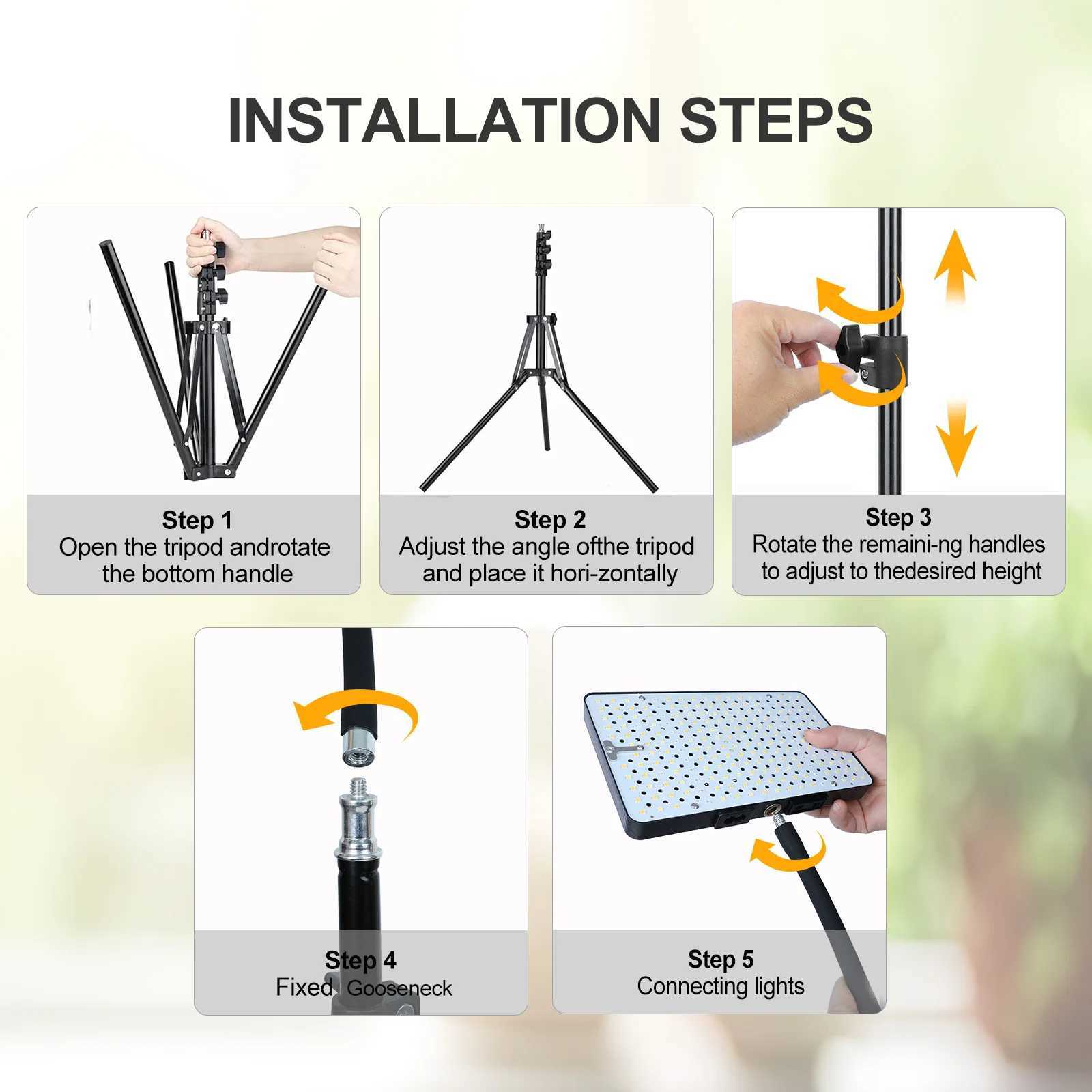 INSTALLATION STEPS

Step 1
Open the tripod androtate the bottom handle

Step 2
Adjust the angle ofthe tripod and place it hori-zontally

Step 3
Rotate the remaini-ng handles to adjust to thedesired height

Step 4
Fixed Gooseneck

Step 5
Connecting lights