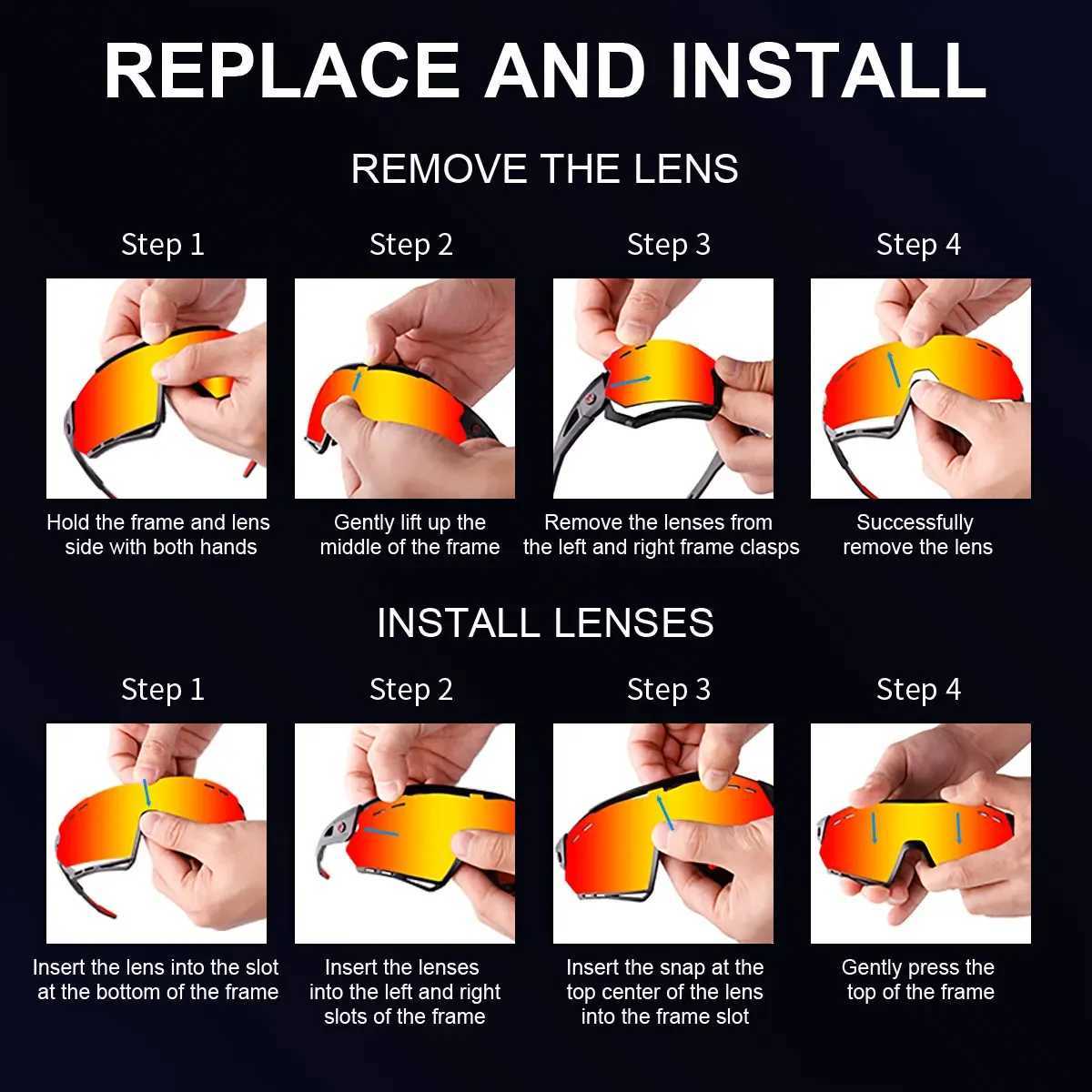 REPLACE AND INSTALL

REMOVE THE LENS

Step 1

Hold the frame and lens side with both hands

Step 2

Gently lift up the middle of the frame

Step 3

Remove the lenses from the left and right frame clasps

Step 4

Successfully remove the lens

INSTALL LENSES

Step 1

Insert the lens into the slot at the bottom of the frame

Step 2

Insert the lenses into the left and right slots of the frame

Step 3

Insert the snap at the top center of the lens into the frame slot

Step 4

Gently press the top of the frame