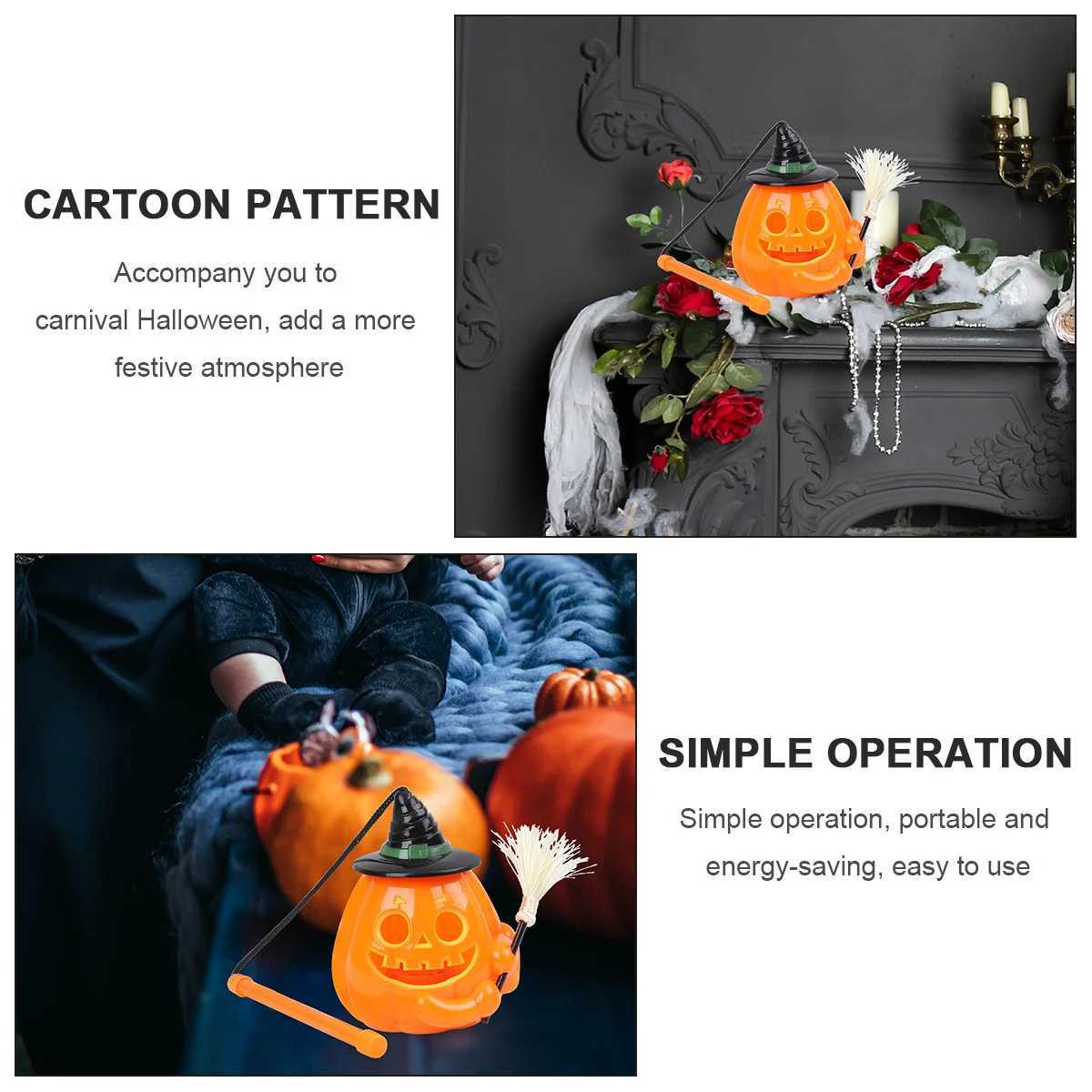 CARTOON PATTERN

Accompany you to carnival Halloween, add a more festive atmosphere

SIMPLE OPERATION

Simple operation, portable and energy-saving, easy to use