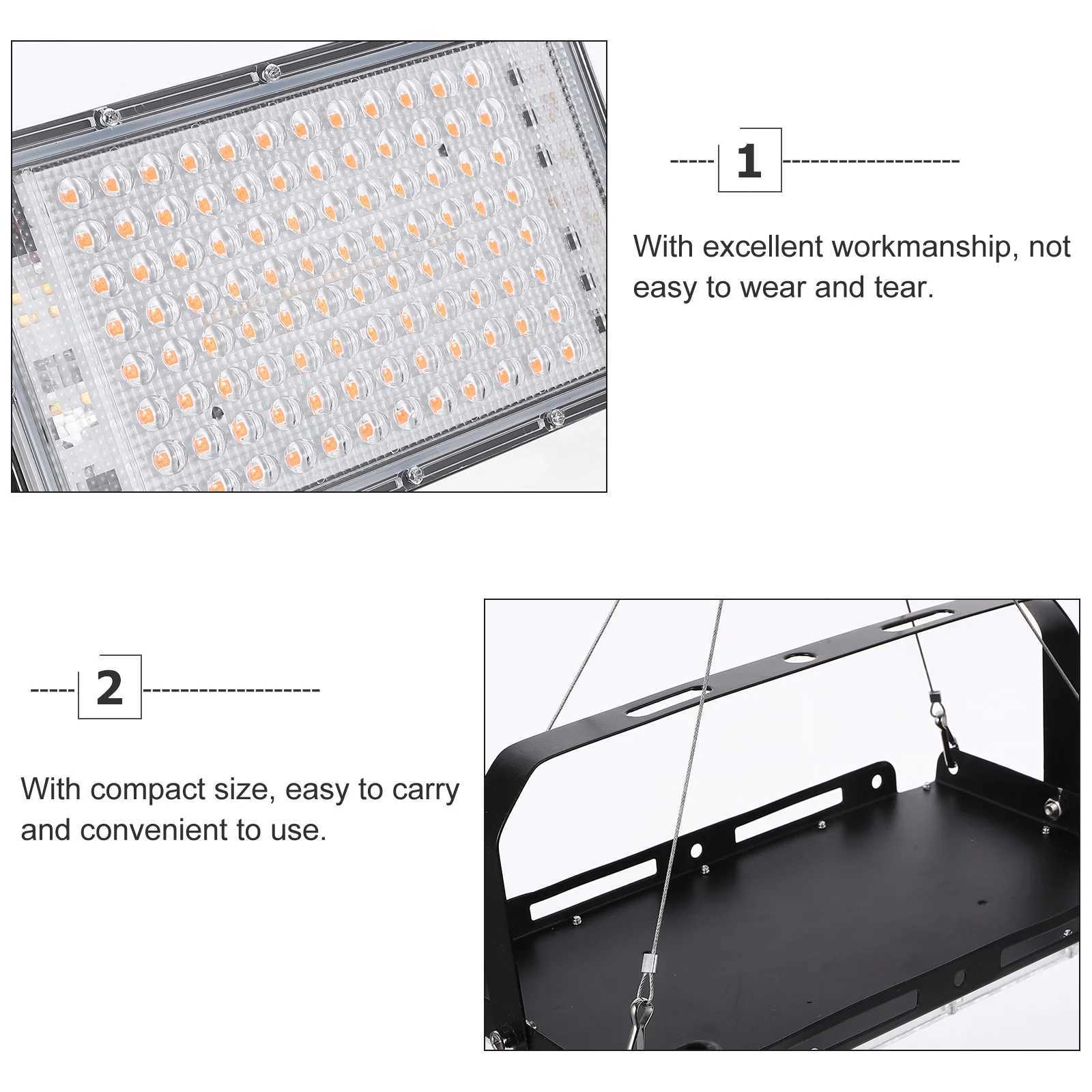 1

With excellent workmanship, not easy to wear and tear.

2

With compact size, easy to carry and convenient to use.