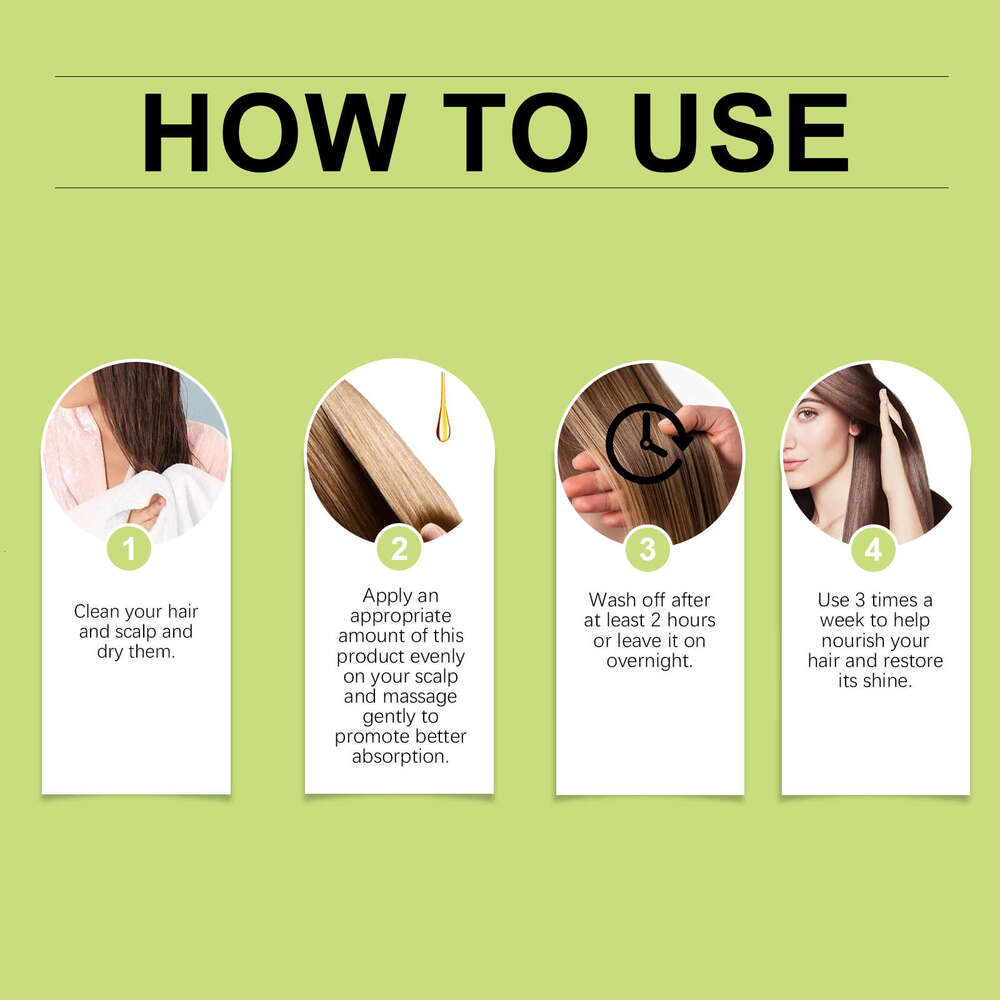 HOW TO USE

1

Clean your hair and scalp and dry them.

2

Apply an appropriate amount of this product evenly on your scalp and massage gently to promote better absorption.

3

Wash off after at least 2 hours or leave it on overnight.

4

Use 3 times a week to help nourish your hair and restore its shine.