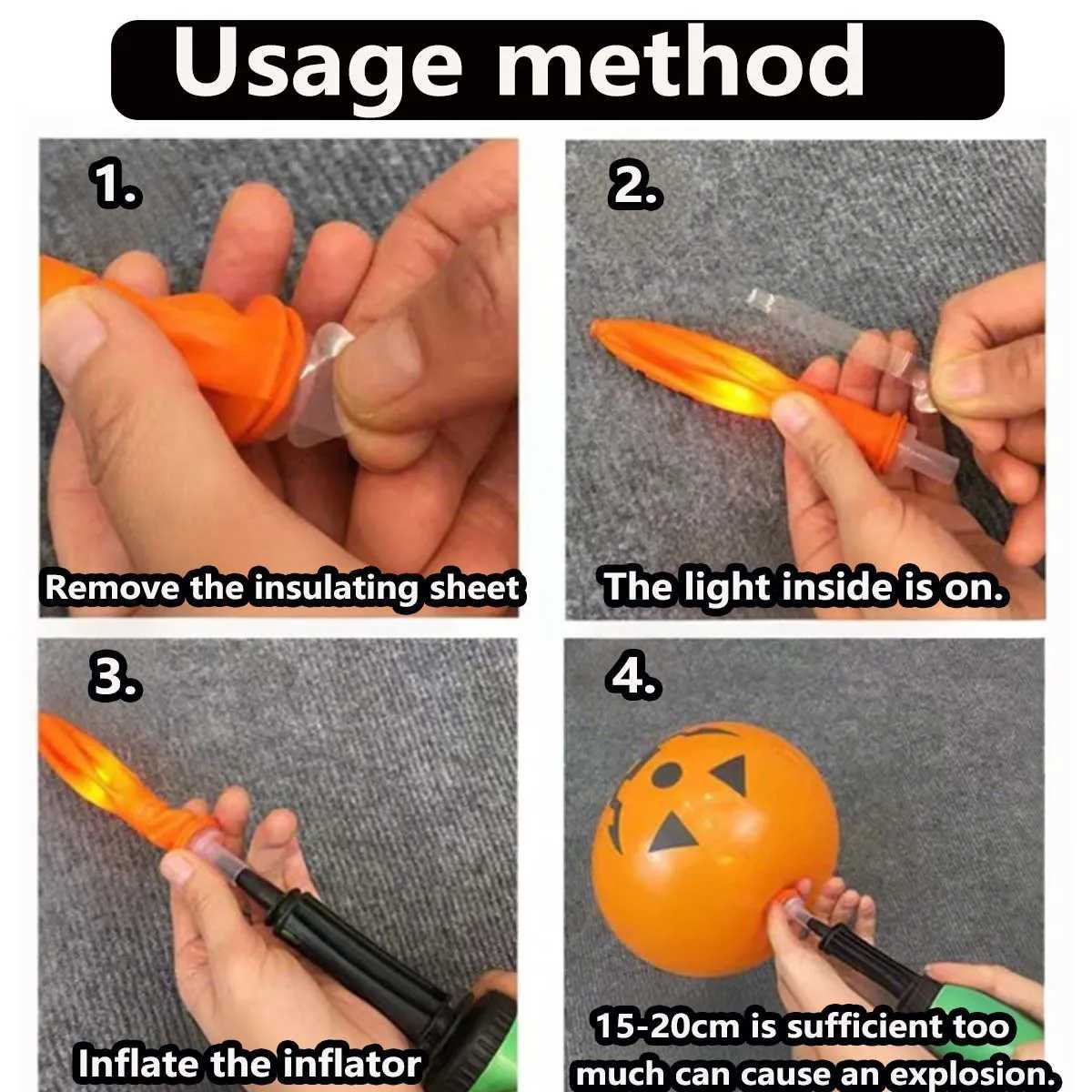 Usage method

1.

Remove the insulating sheet

2.

The light inside is on.

3.

Inflate the inflator

4.

15-20cm is sufficient too much can cause an explosion.