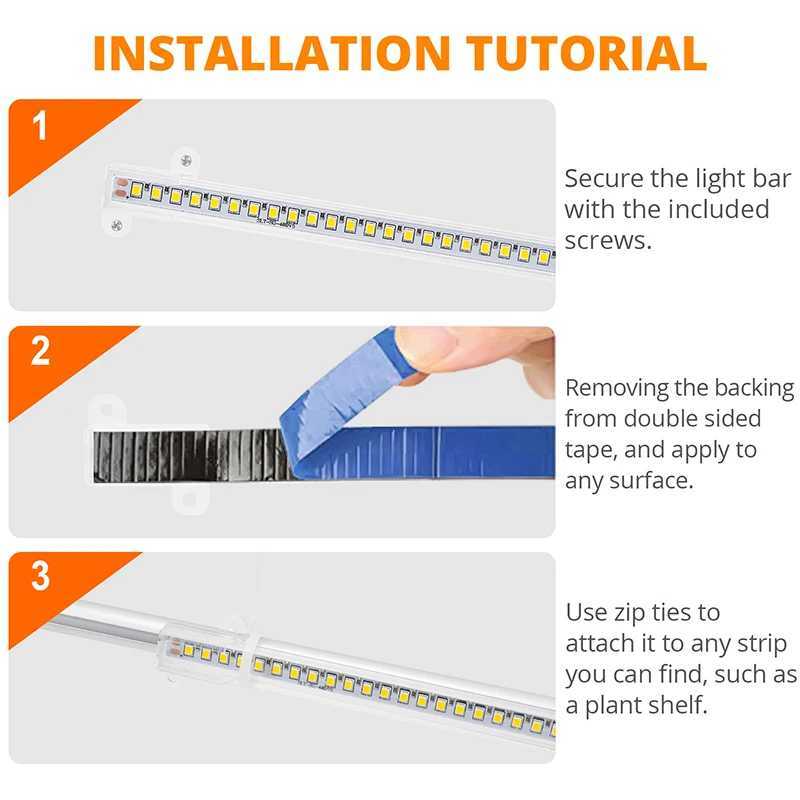 INSTALLATION TUTORIAL

1

Secure the light bar with the included screws.

2

Removing the backing from double sided tape, and apply to any surface.

3

Use zip ties to attach it to any strip you can find, such as a plant shelf.