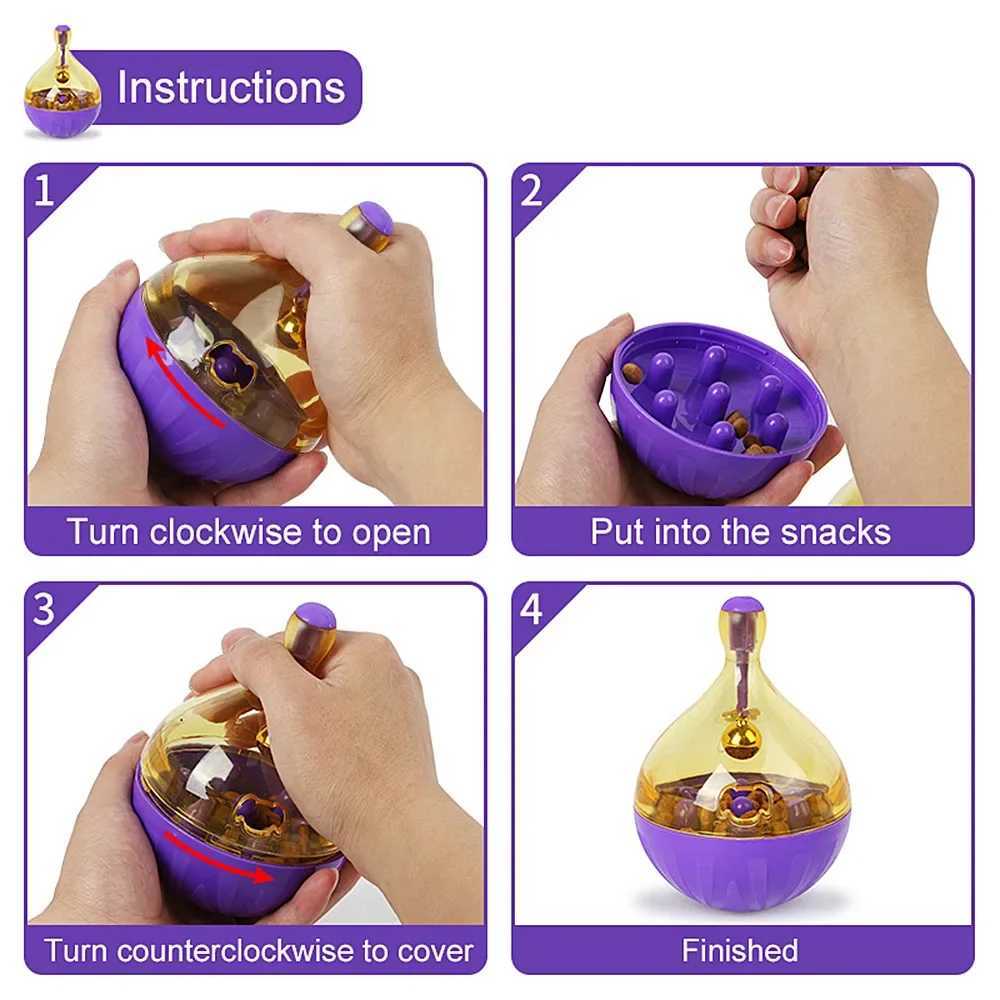 Instructions

1
Turn clockwise to open

2
Put into the snacks

3
Turn counterclockwise to cover

4
Finished