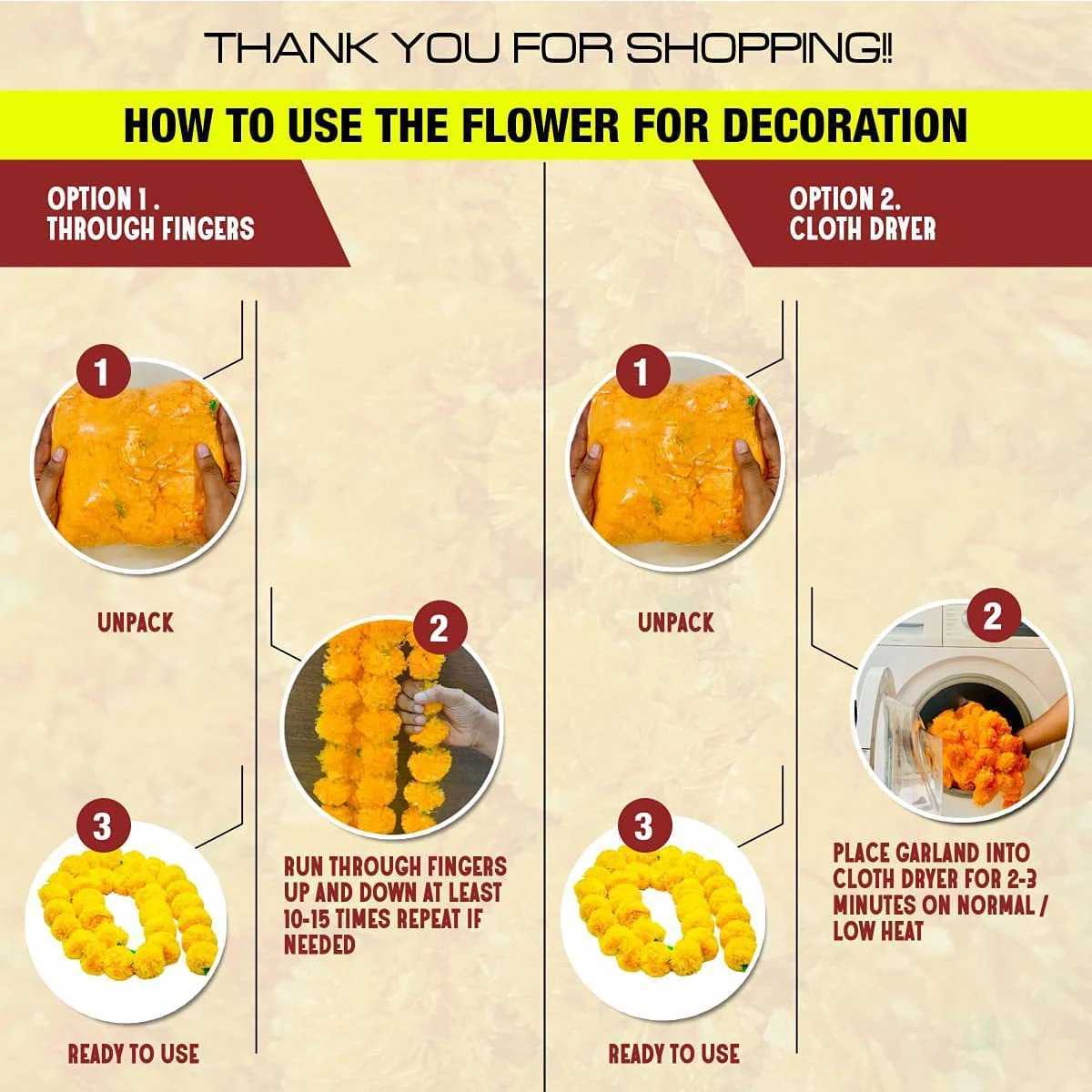 THANK YOU FOR SHOPPING!!

HOW TO USE THE FLOWER FOR DECORATION

OPTION 1 .
THROUGH FINGERS

1

UNPACK

2

RUN THROUGH FINGERS UP AND DOWN AT LEAST 10-15 TIMES REPEAT IF NEEDED

3

READY TO USE

OPTION 2.
CLOTH DRYER

1

UNPACK

2

PLACE GARLAND INTO CLOTH DRYER FOR 2-3 MINUTES ON NORMAL / LOW HEAT

3

READY TO USE