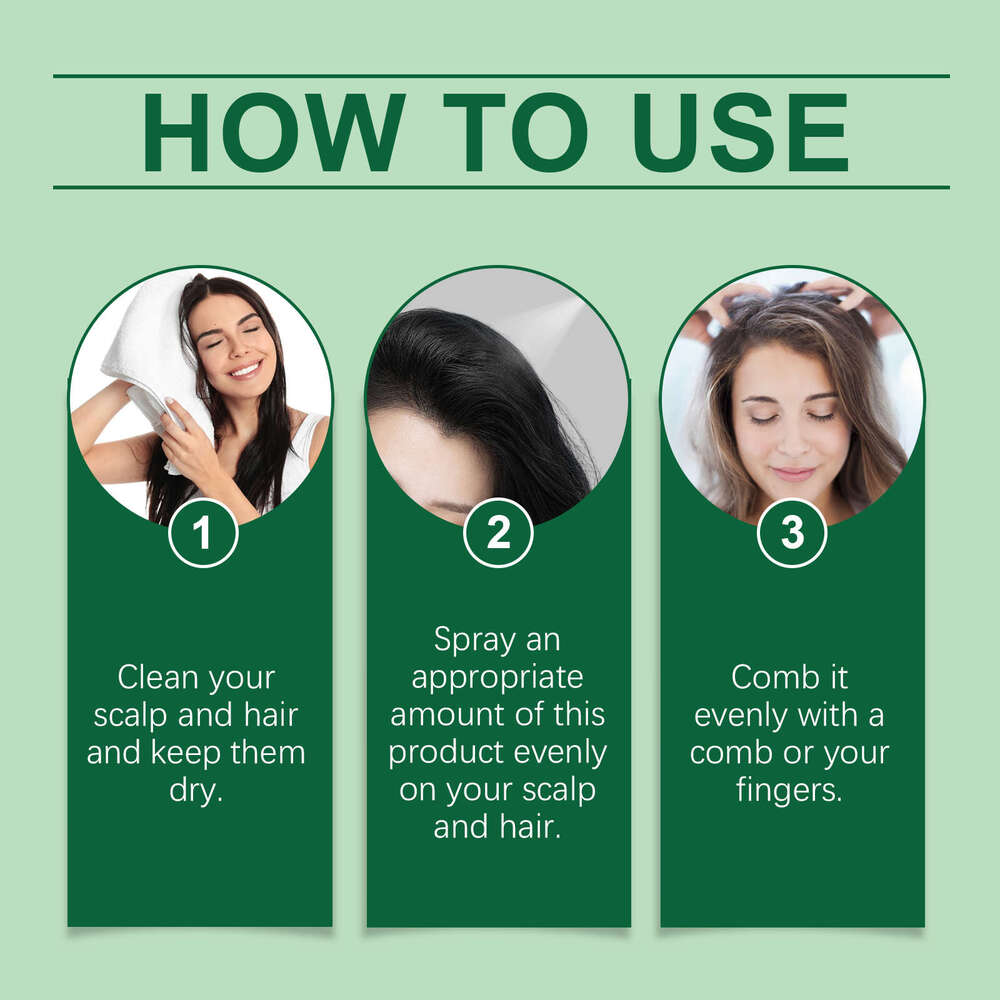 HOW TO USE

1

Clean your scalp and hair and keep them dry.

2

Spray an appropriate amount of this product evenly on your scalp and hair.

3

Comb it evenly with a comb or your fingers.