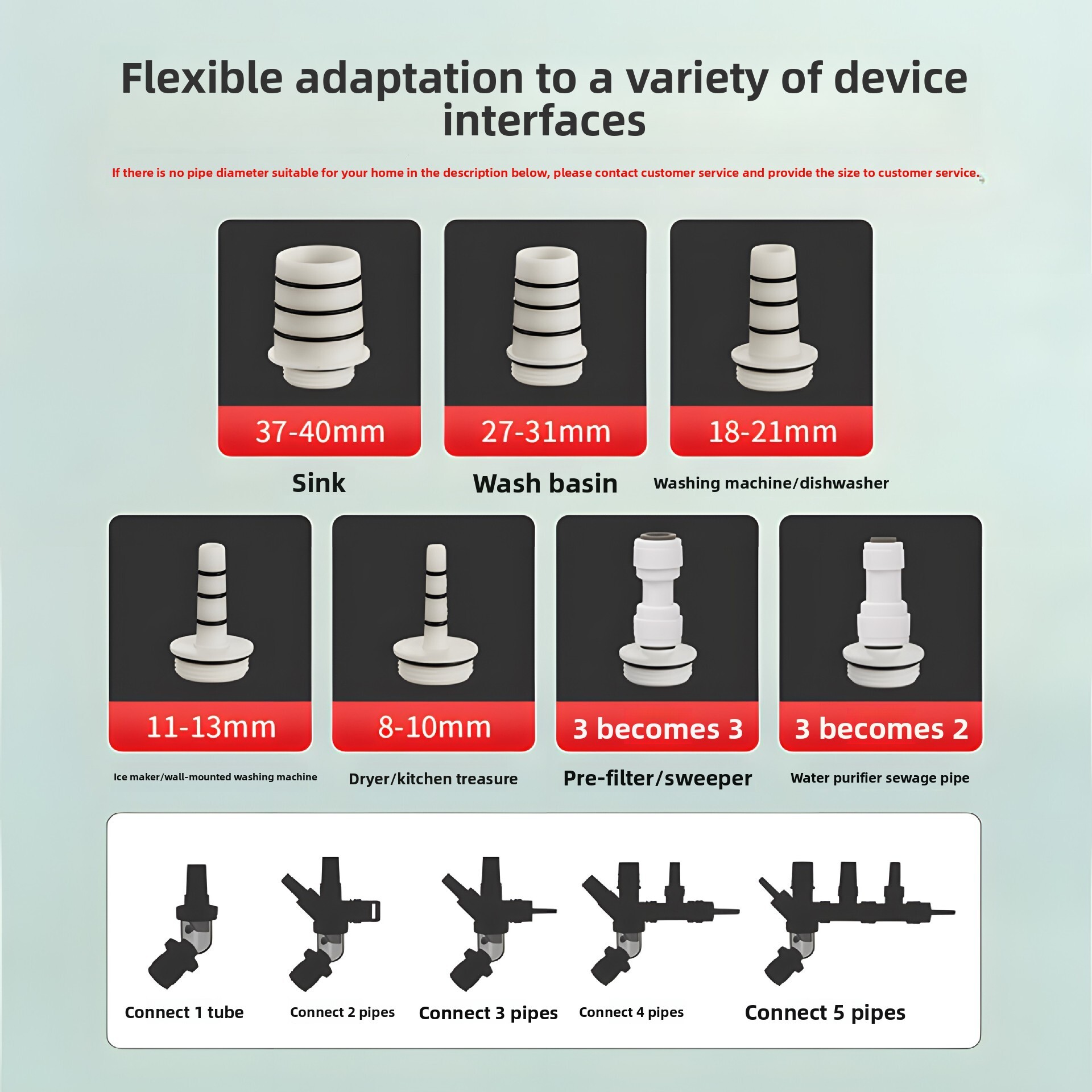 Flexible adaptation to a variety of device interfaces

If there is no pipe diameter suitable for your home in the description below, please contact customer service and provide the size to customer service.

37-40mm
Sink

27-31mm
Wash basin

18-21mm
Washing machine/dishwasher

11-13mm
Ice maker/wall-mounted washing machine

8-10mm
Dryer/kitchen treasure

3 becomes 3
Pre-filter/sweeper

3 becomes 2
Water purifier sewage pipe

Connect 1 tube

Connect 2 pipes

Connect 3 pipes

Connect 4 pipes

Connect 5 pipes