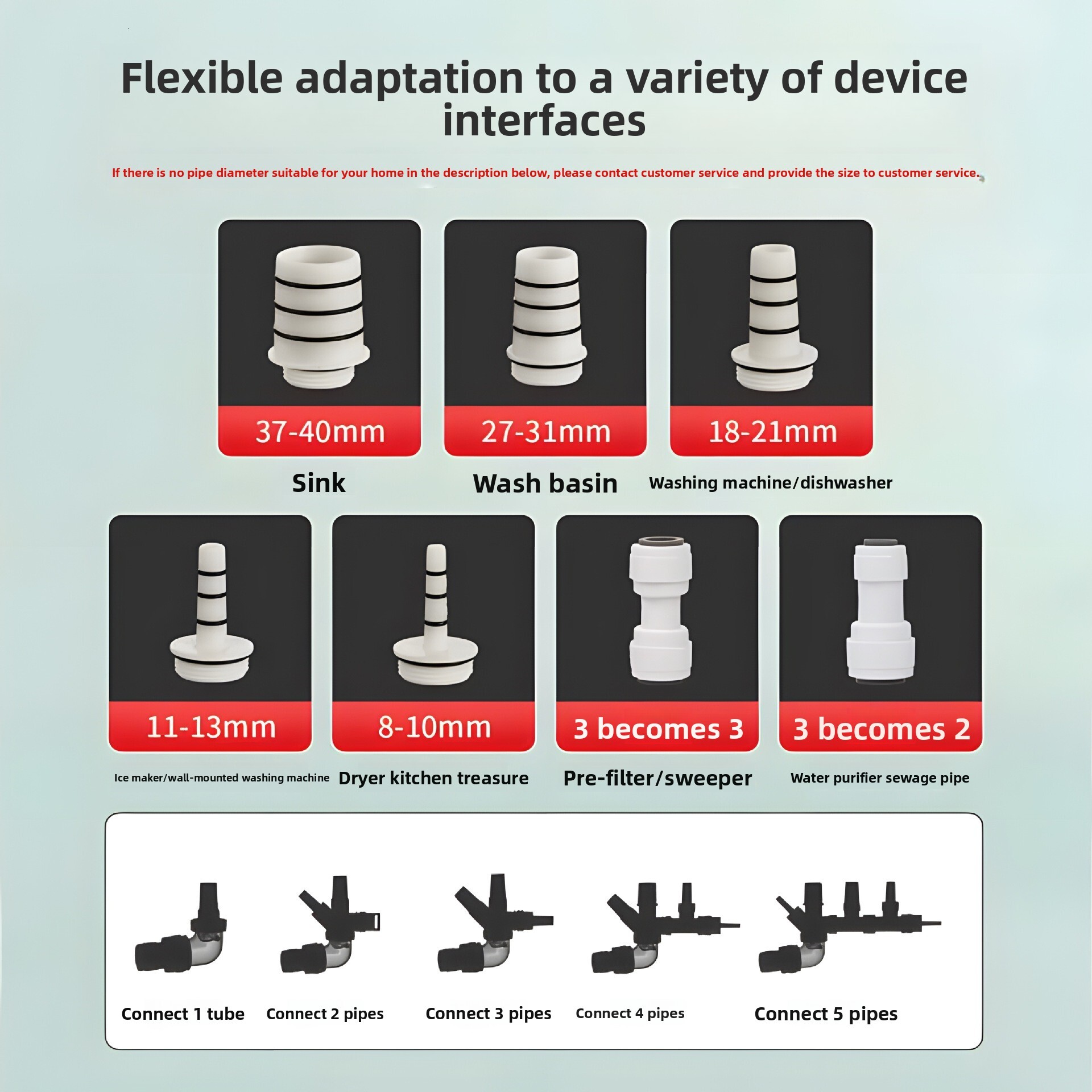 Flexible adaptation to a variety of device interfaces

If there is no pipe diameter suitable for your home in the description below, please contact customer service and provide the size to customer service.

37-40mm
Sink

27-31mm
Wash basin

18-21mm
Washing machine/dishwasher

11-13mm
Ice maker/wall-mounted washing machine

8-10mm
Dryer kitchen treasure

3 becomes 3
Pre-filter/sweeper

3 becomes 2
Water purifier sewage pipe

Connect 1 tube
Connect 2 pipes
Connect 3 pipes
Connect 4 pipes
Connect 5 pipes