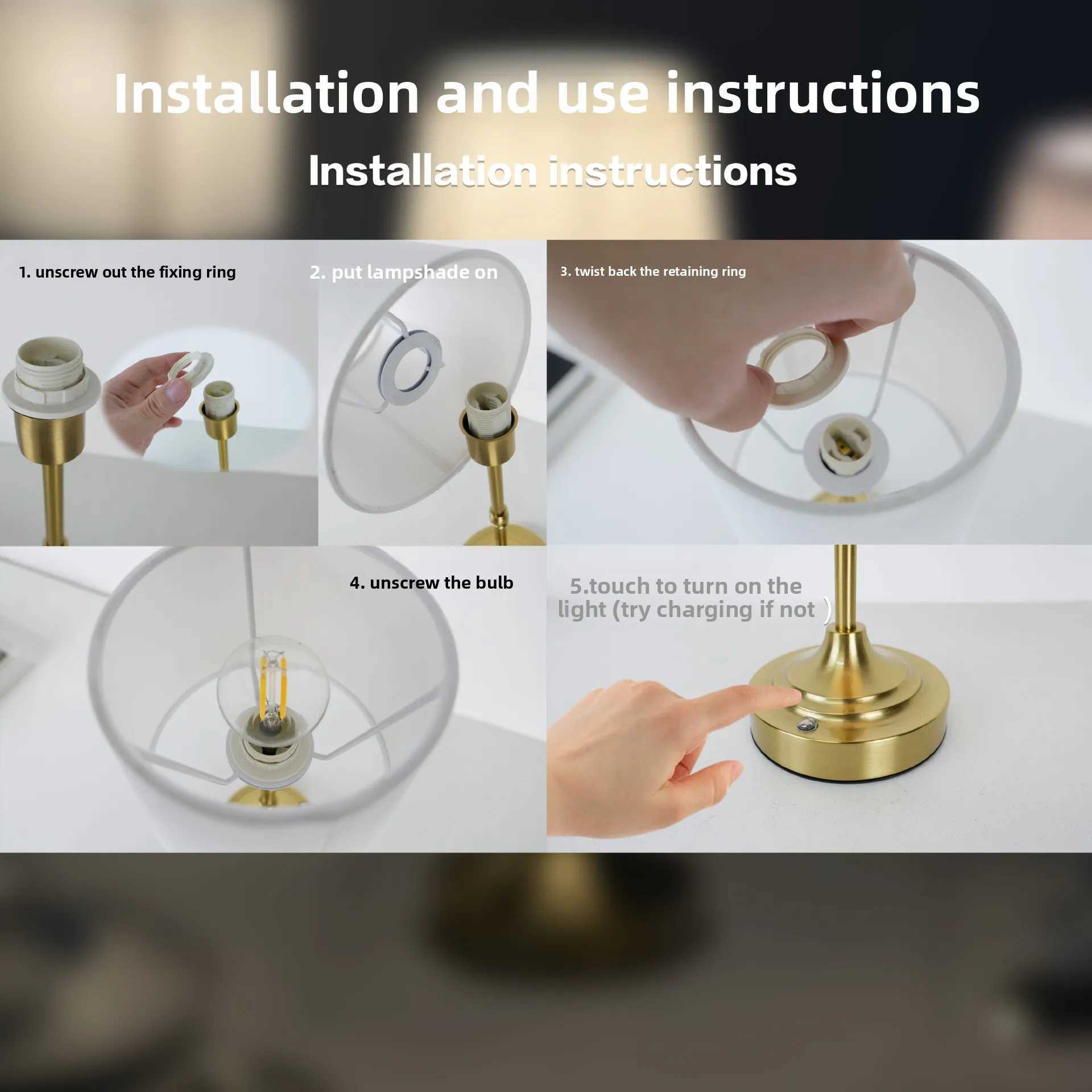 Installation and use instructions

Installation instructions

1. unscrew out the fixing ring

2. put lampshade on

3. twist back the retaining ring

4. unscrew the bulb

5.touch to turn on the light (try charging if not )