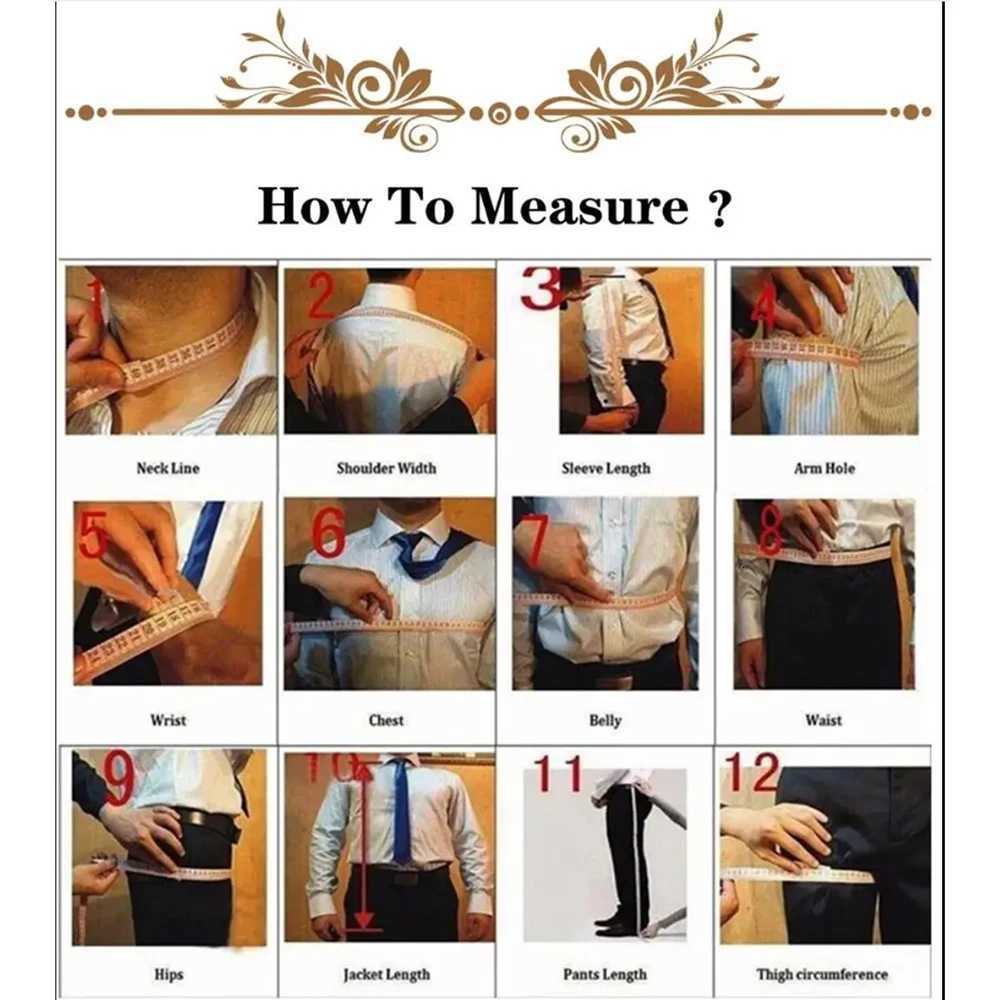 How To Measure ?

1 Neck Line

2 Shoulder Width

3 Sleeve Length

4 Arm Hole

5 Wrist

6 Chest

7 Belly

8 Waist

9 Hips

10 Jacket Length

11 Pants Length

12 Thigh circumference