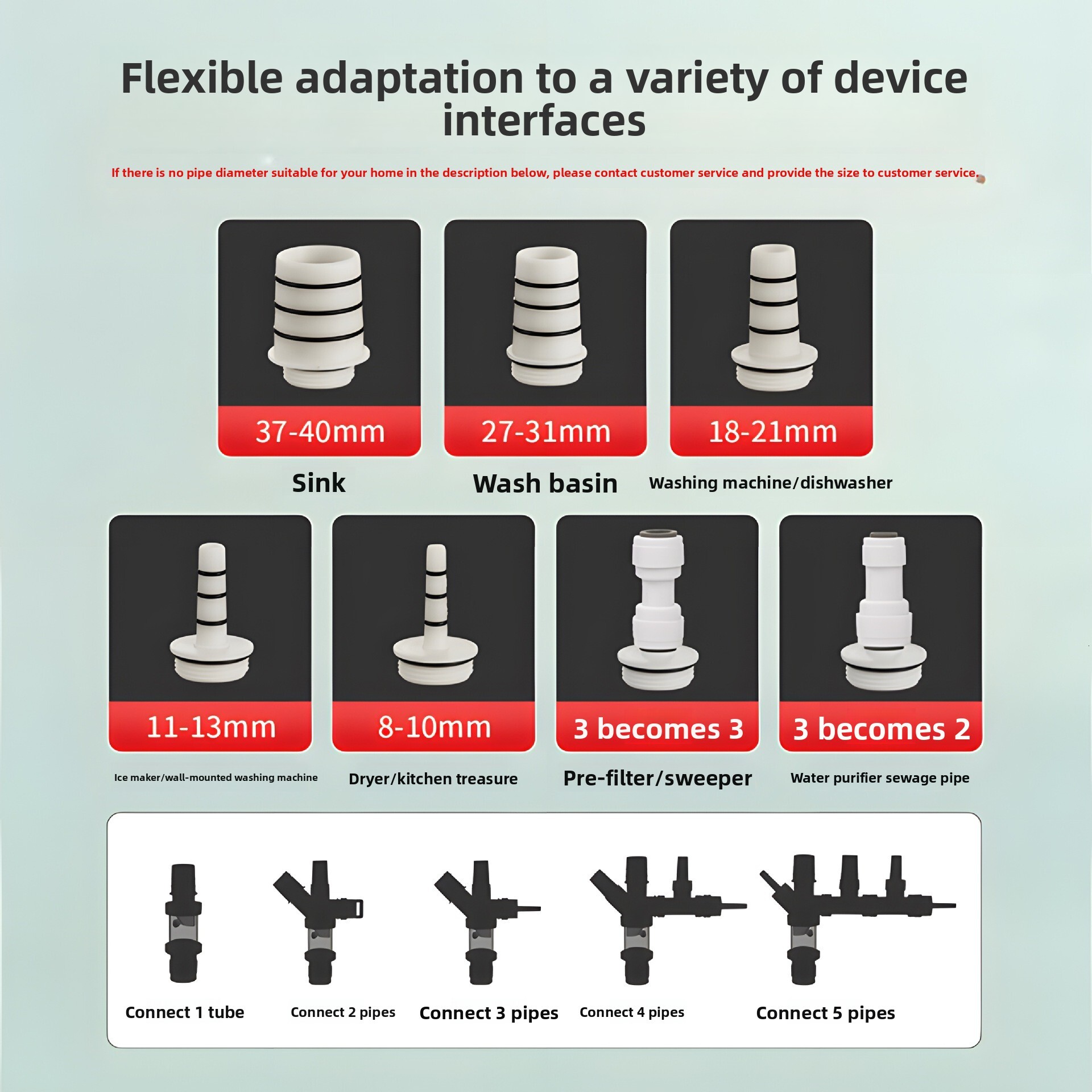 Flexible adaptation to a variety of device interfaces

If there is no pipe diameter suitable for your home in the description below, please contact customer service and provide the size to customer service.

37-40mm
Sink

27-31mm
Wash basin

18-21mm
Washing machine/dishwasher

11-13mm
Ice maker/wall-mounted washing machine

8-10mm
Dryer/kitchen treasure

3 becomes 3
Pre-filter/sweeper

3 becomes 2
Water purifier sewage pipe

Connect 1 tube

Connect 2 pipes

Connect 3 pipes

Connect 4 pipes

Connect 5 pipes