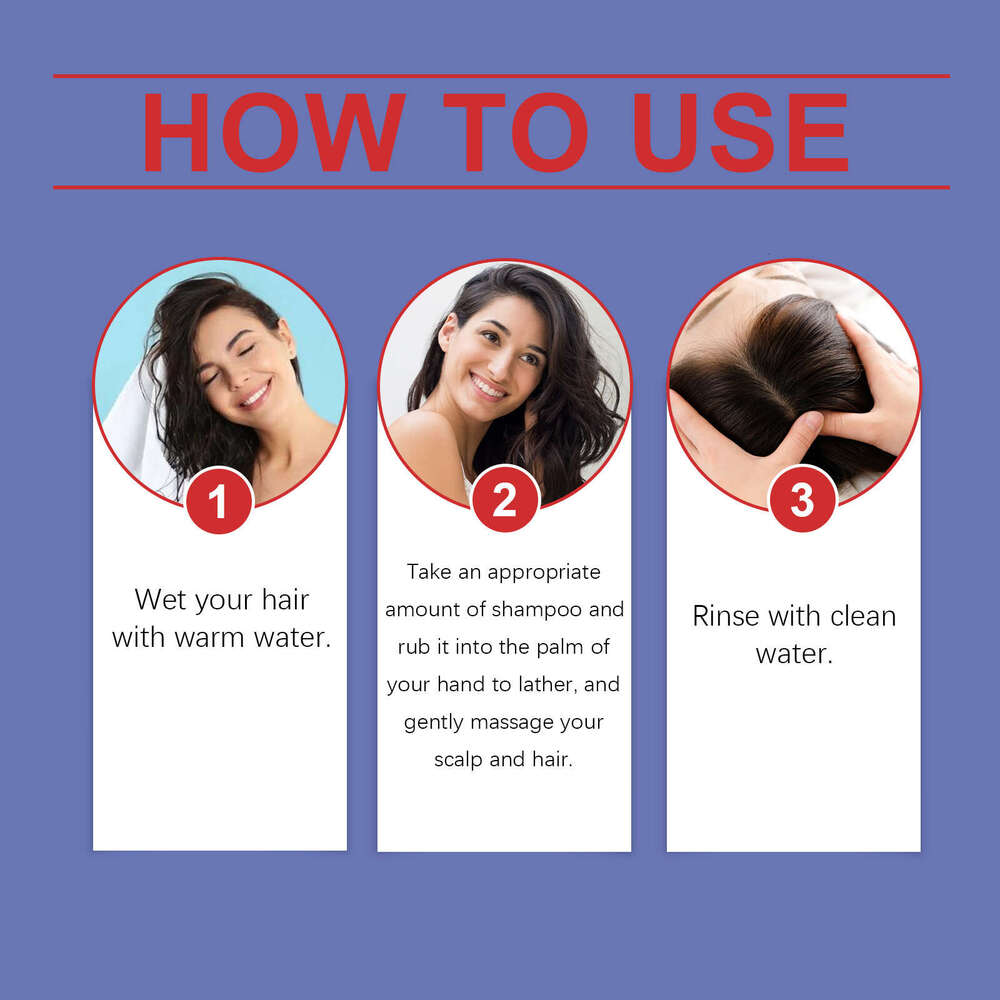 HOW TO USE

1

Wet your hair with warm water.

2

Take an appropriate amount of shampoo and rub it into the palm of your hand to lather, and gently massage your scalp and hair.

3

Rinse with clean water.