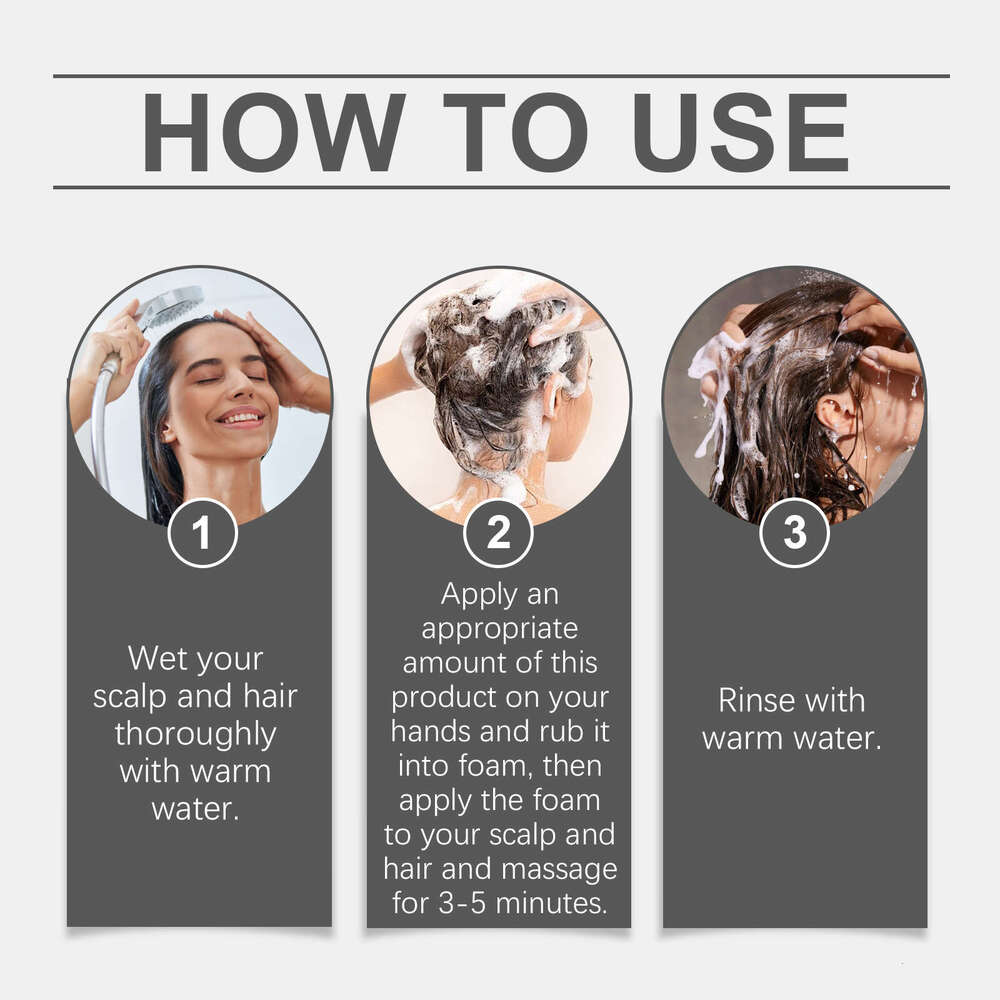 HOW TO USE

1

Wet your scalp and hair thoroughly with warm water.

2

Apply an appropriate amount of this product on your hands and rub it into foam, then apply the foam to your scalp and hair and massage for 3-5 minutes.

3

Rinse with warm water.