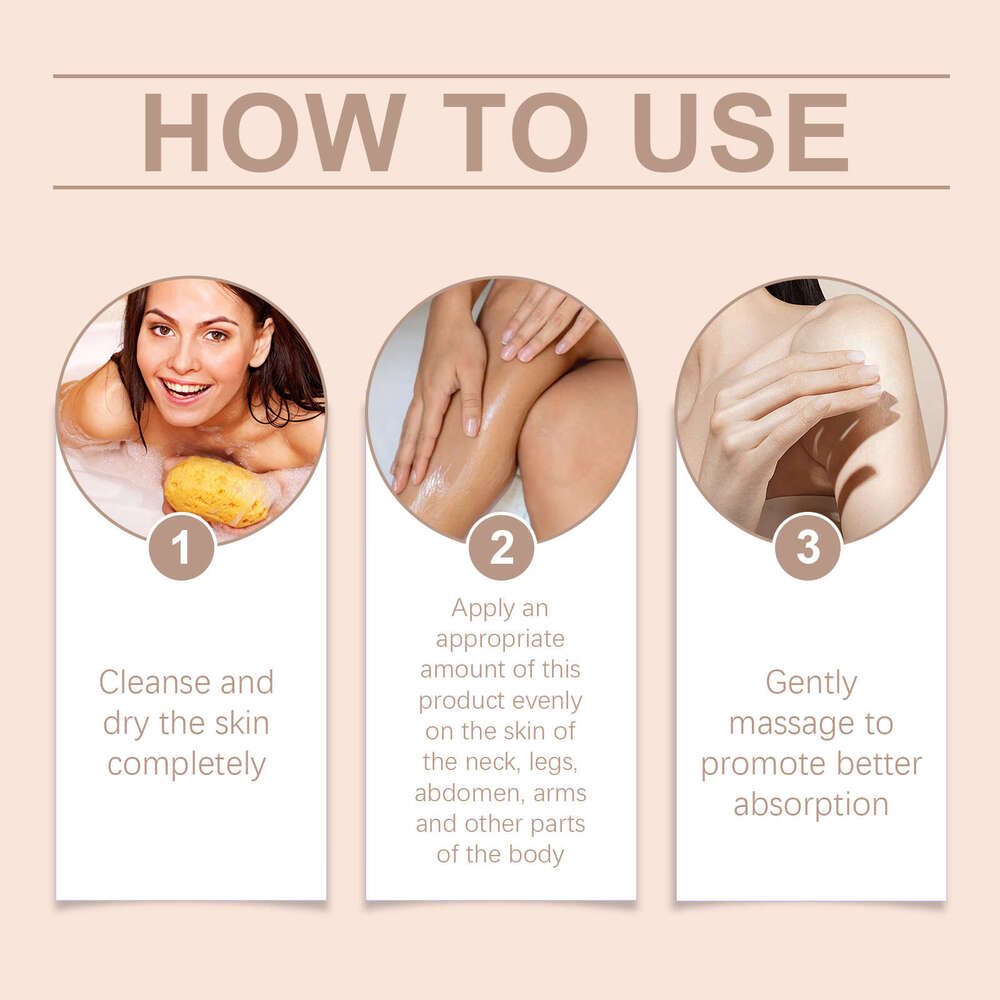 HOW TO USE

1

Cleanse and dry the skin completely

2

Apply an appropriate amount of this product evenly on the skin of the neck, legs, abdomen, arms and other parts of the body

3

Gently massage to promote better absorption