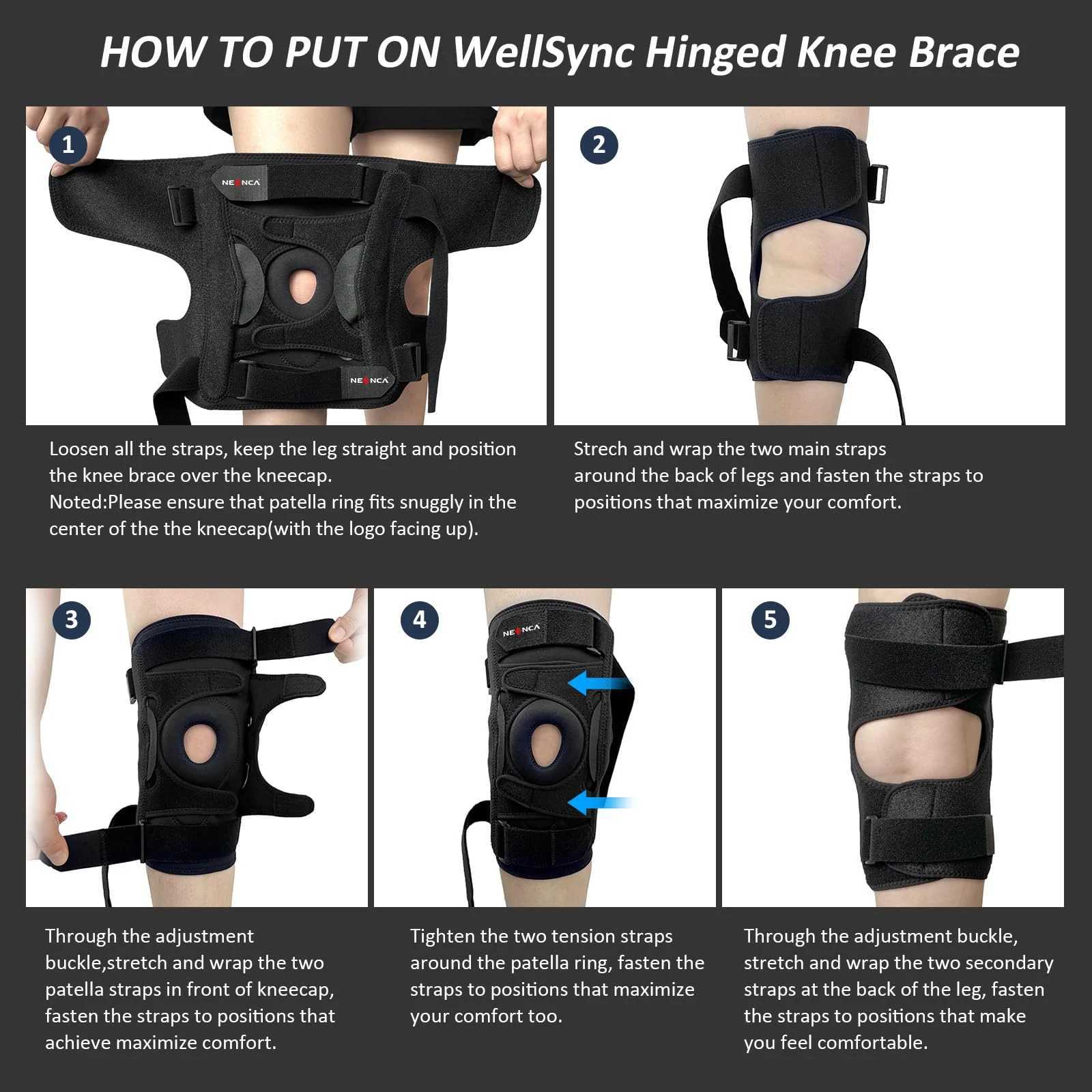 HOW TO PUT ON WellSync Hinged Knee Brace

1

NEENCA

NEENCA

Loosen all the straps, keep the leg straight and position the knee brace over the kneecap.
Noted:Please ensure that patella ring fits snuggly in the center of the the kneecap(with the logo facing up).

2

Strech and wrap the two main straps around the back of legs and fasten the straps to positions that maximize your comfort.

3

Through the adjustment buckle,stretch and wrap the two patella straps in front of kneecap, fasten the straps to positions that achieve maximize comfort.

4

NEENCA

Tighten the two tension straps around the patella ring, fasten the straps to positions that maximize your comfort too.

5

Through the adjustment buckle, stretch and wrap the two secondary straps at the back of the leg, fasten the straps to positions that make you feel comfortable.