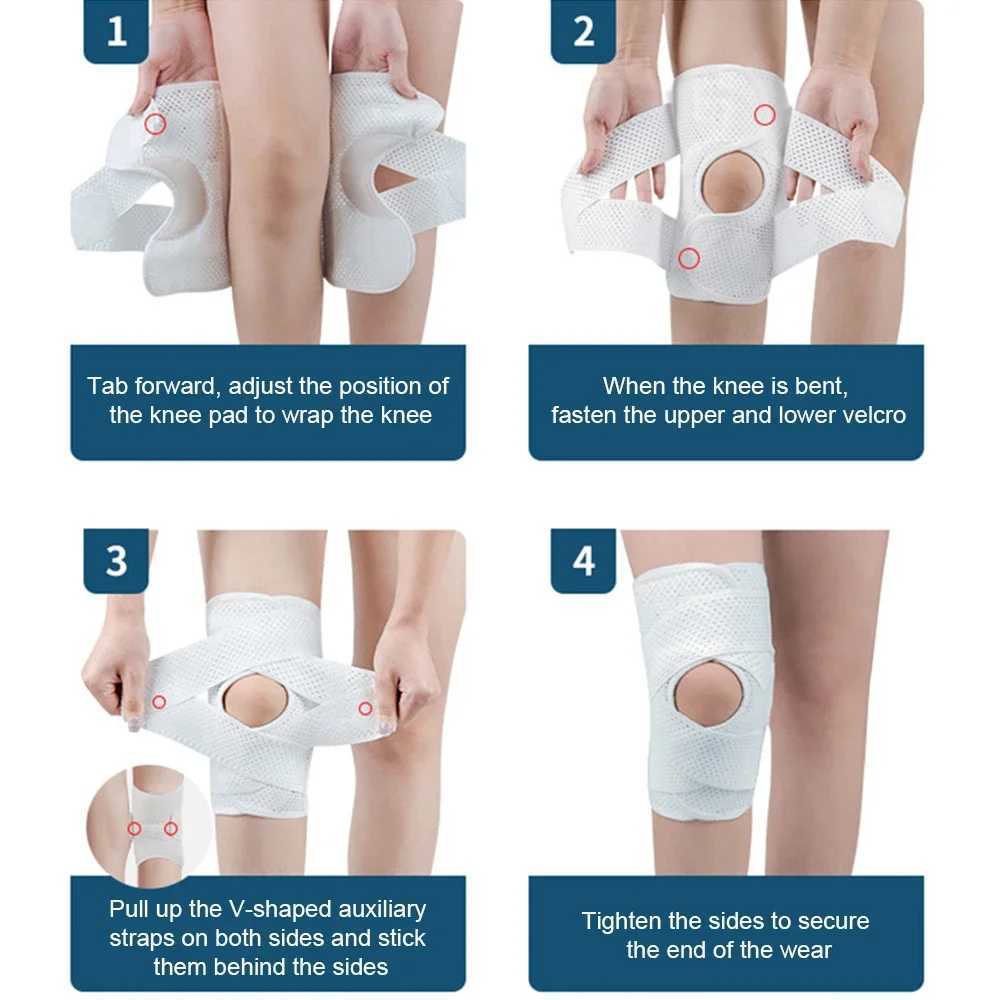 1

Tab forward, adjust the position of the knee pad to wrap the knee

2

When the knee is bent, fasten the upper and lower velcro

3

Pull up the V-shaped auxiliary straps on both sides and stick them behind the sides

4

Tighten the sides to secure the end of the wear