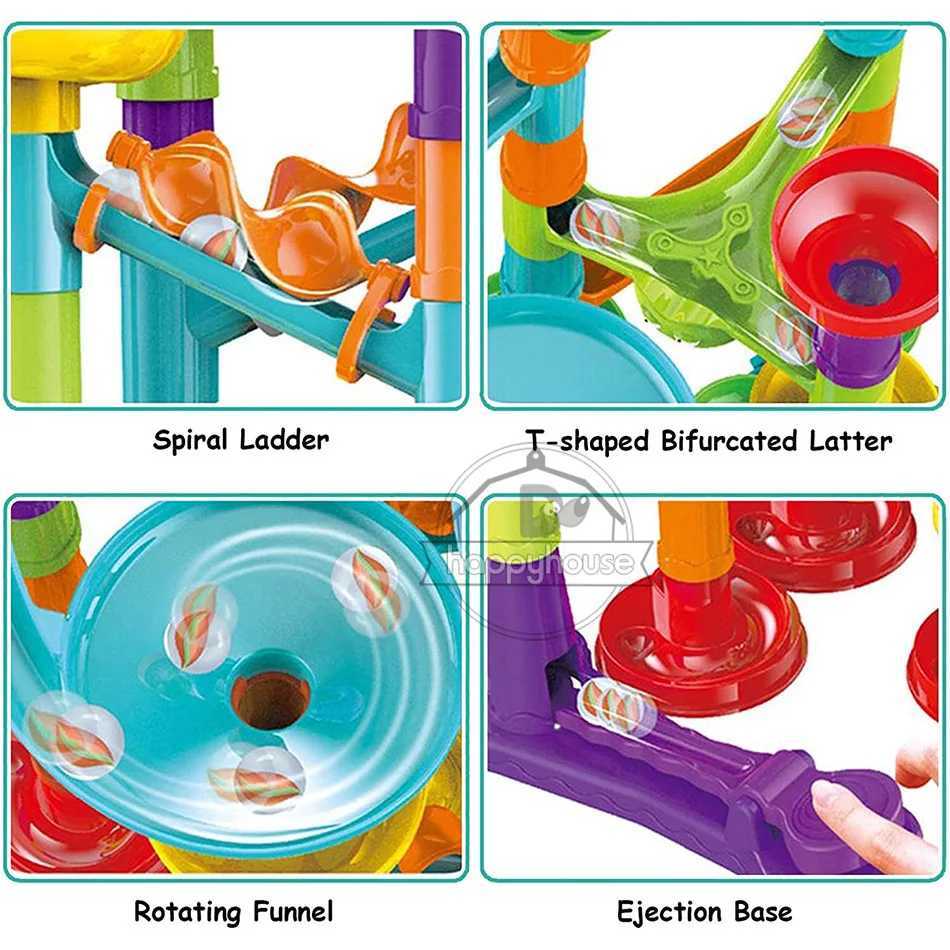 Spiral Ladder

T-shaped Bifurcated Latter

happyhouse

Rotating Funnel

Ejection Base