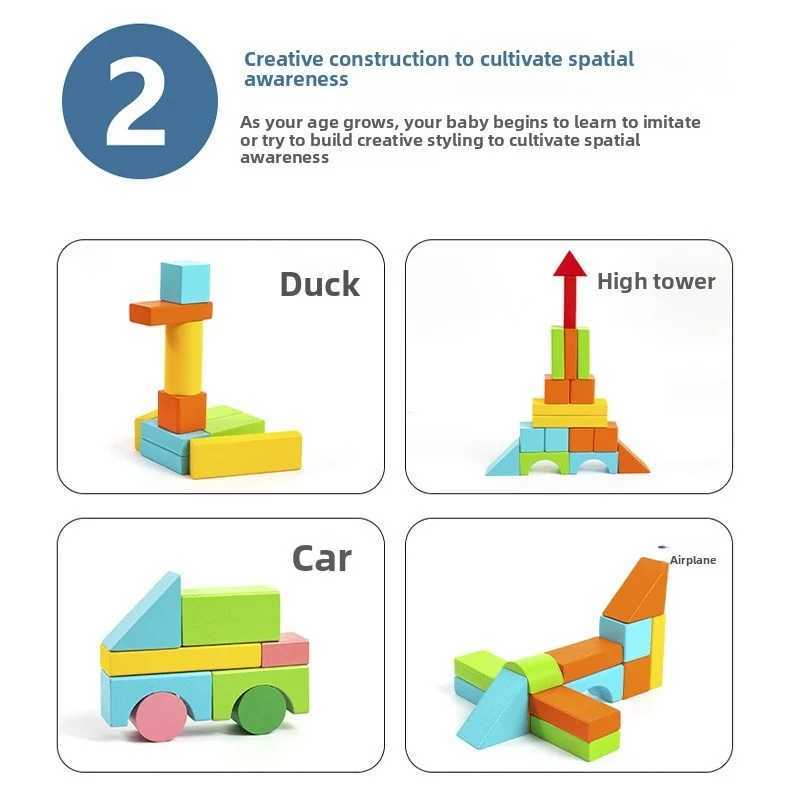 2

Creative construction to cultivate spatial awareness

As your age grows, your baby begins to learn to imitate or try to build creative styling to cultivate spatial awareness

Duck

High tower

Car

Airplane