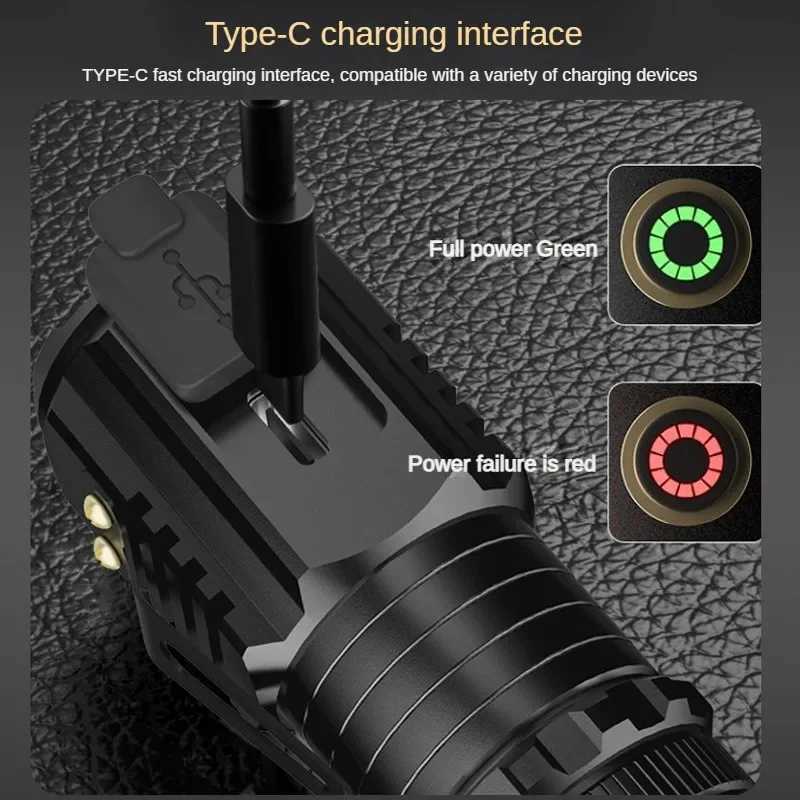 Type-C charging interface

TYPE-C fast charging interface, compatible with a variety of charging devices

Full power Green

Power failure is red