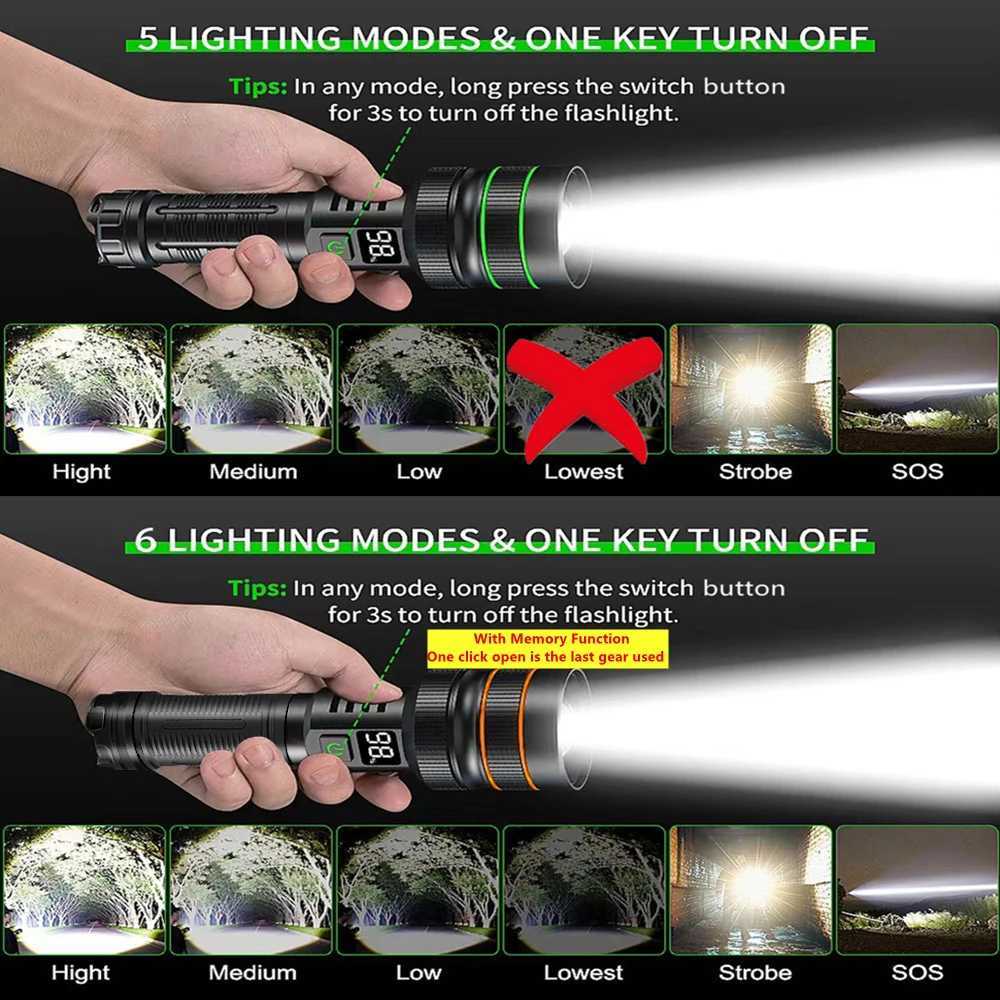 5 LIGHTING MODES & ONE KEY TURN OFF

Tips: In any mode, long press the switch button for 3s to turn off the flashlight.

88

Hight Medium Low Lowest Strobe SOS

6 LIGHTING MODES & ONE KEY TURN OFF

Tips: In any mode, long press the switch button for 3s to turn off the flashlight.

With Memory Function
One click open is the last gear used

88

Hight Medium Low Lowest Strobe SOS