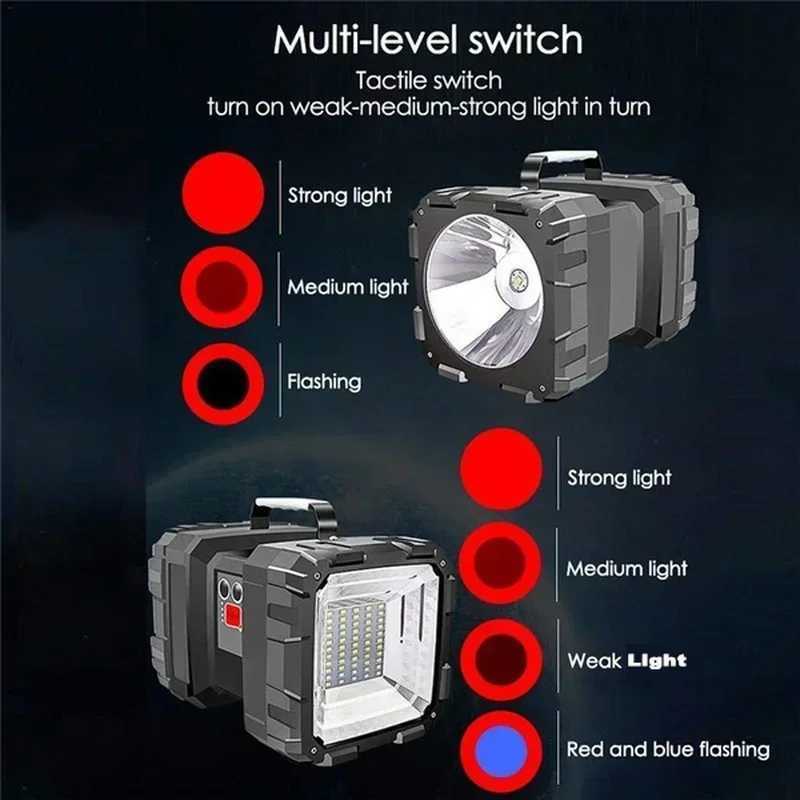 Multi-level switch

Tactile switch
turn on weak-medium-strong light in turn

Strong light

Medium light

Flashing

Strong light

Medium light

Weak Light

Red and blue flashing