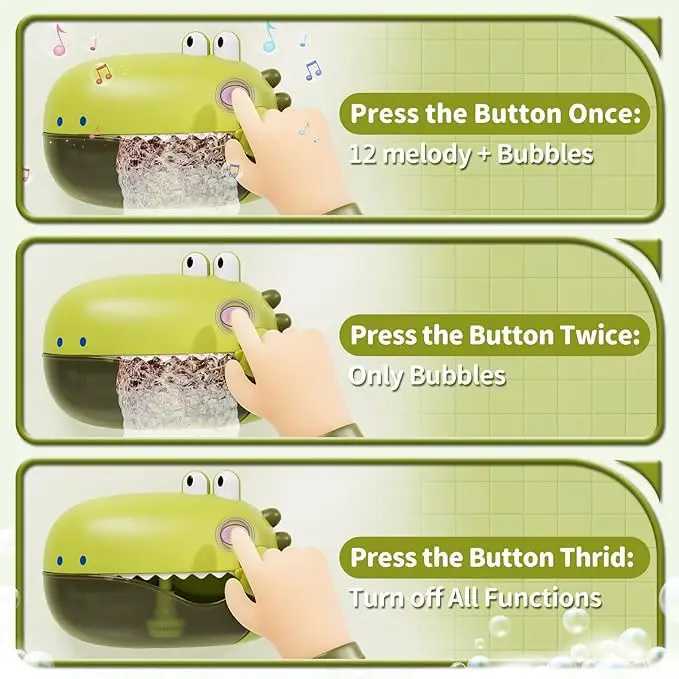 Press the Button Once:
12 melody + Bubbles

Press the Button Twice:
Only Bubbles

Press the Button Thrid:
Turn off All Functions