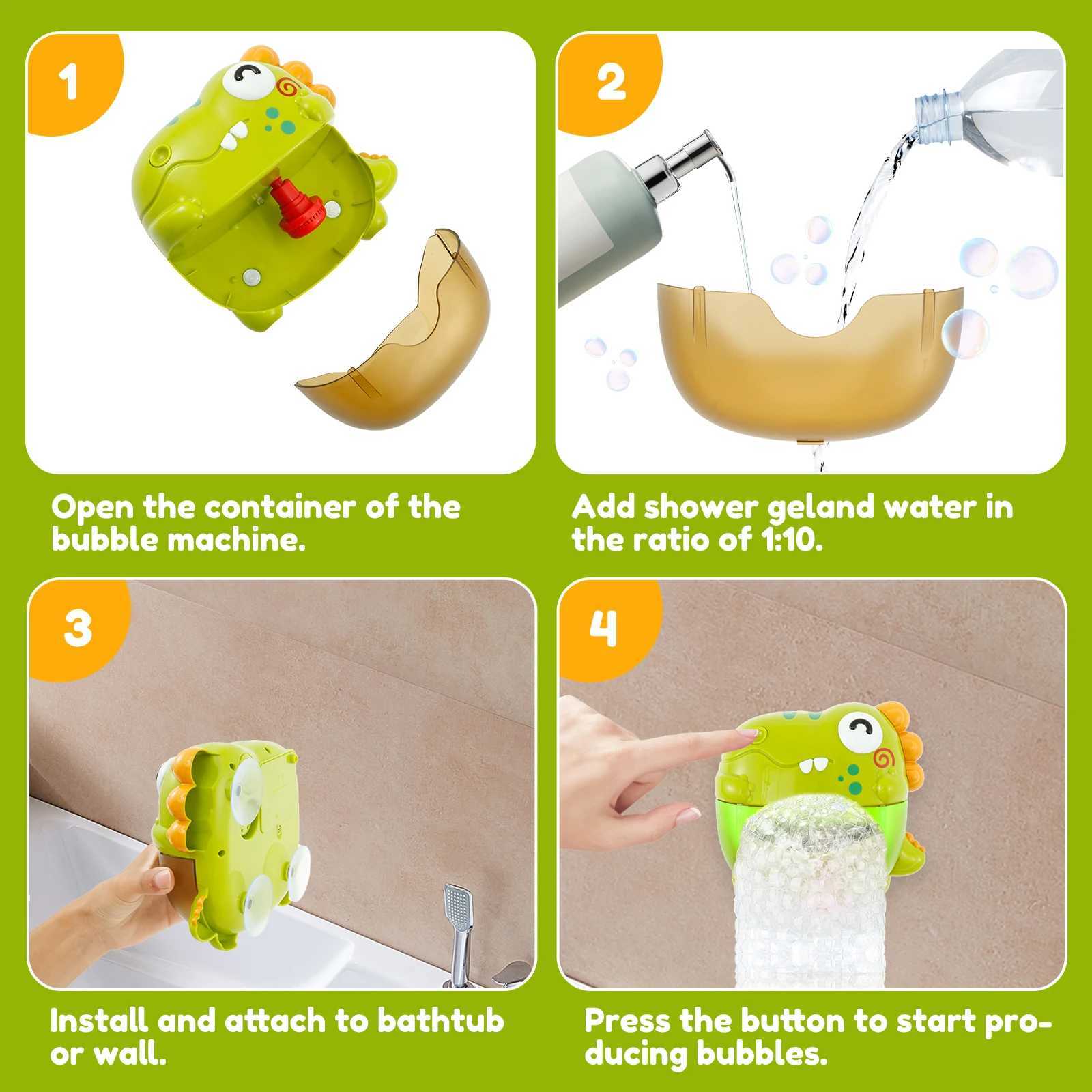 1

Open the container of the bubble machine.

2

Add shower geland water in the ratio of 1:10.

3

Install and attach to bathtub or wall.

4

Press the button to start producing bubbles.