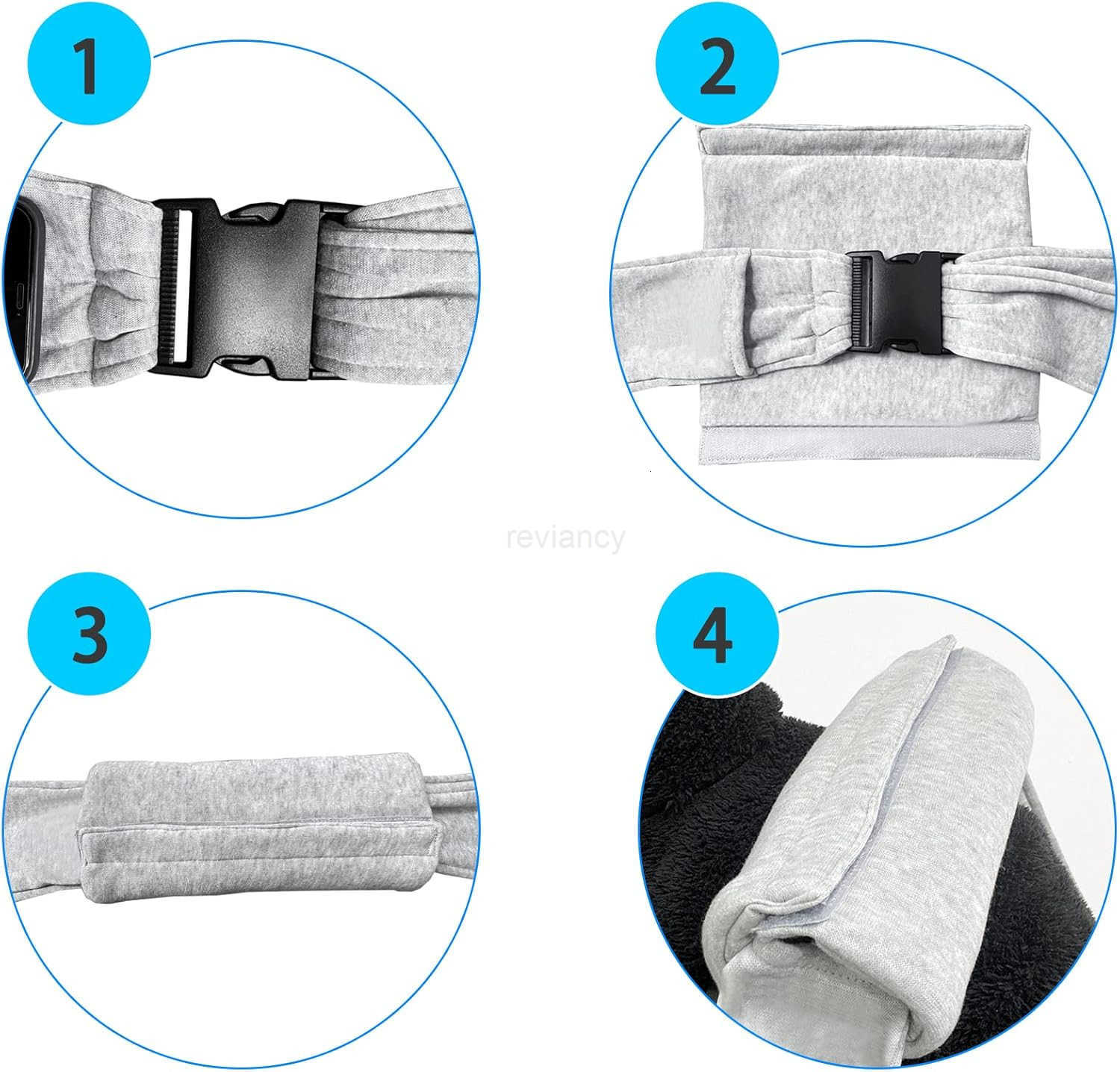 1

2

reviancy

3

4